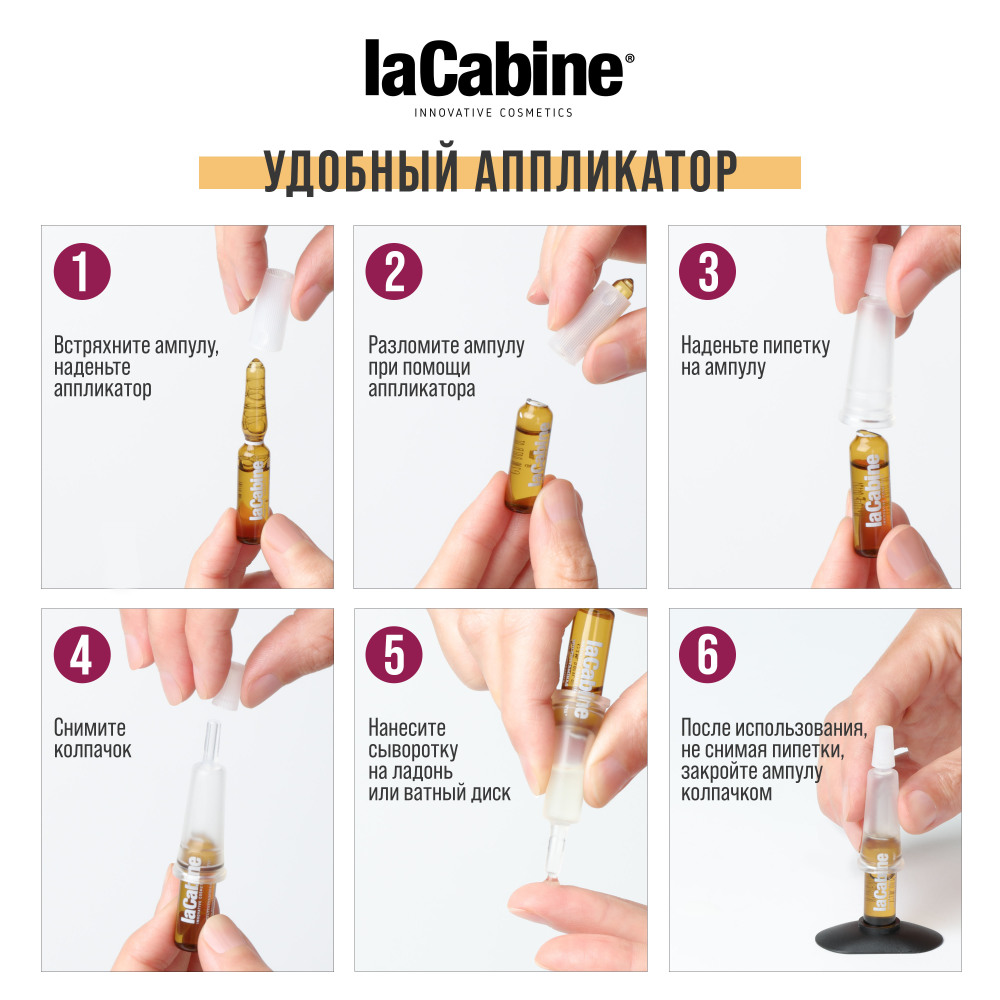 laCabine®
INNOVATIVE COSMETICS

УДОБНЫЙ АППЛИКАТОР

1
Встряхните ампулу, наденьте аппликатор

laCabine

2
Разломите ампулу при помощи аппликатора

laCabine

3
Наденьте пипетку на ампулу

laCabine

4
Снимите колпачок

laCabine

5
Нанесите сыворотку на ладонь или ватный диск

laCabine

6
После использования, не снимая пипетки, закройте ампулу колпачком

laCabine