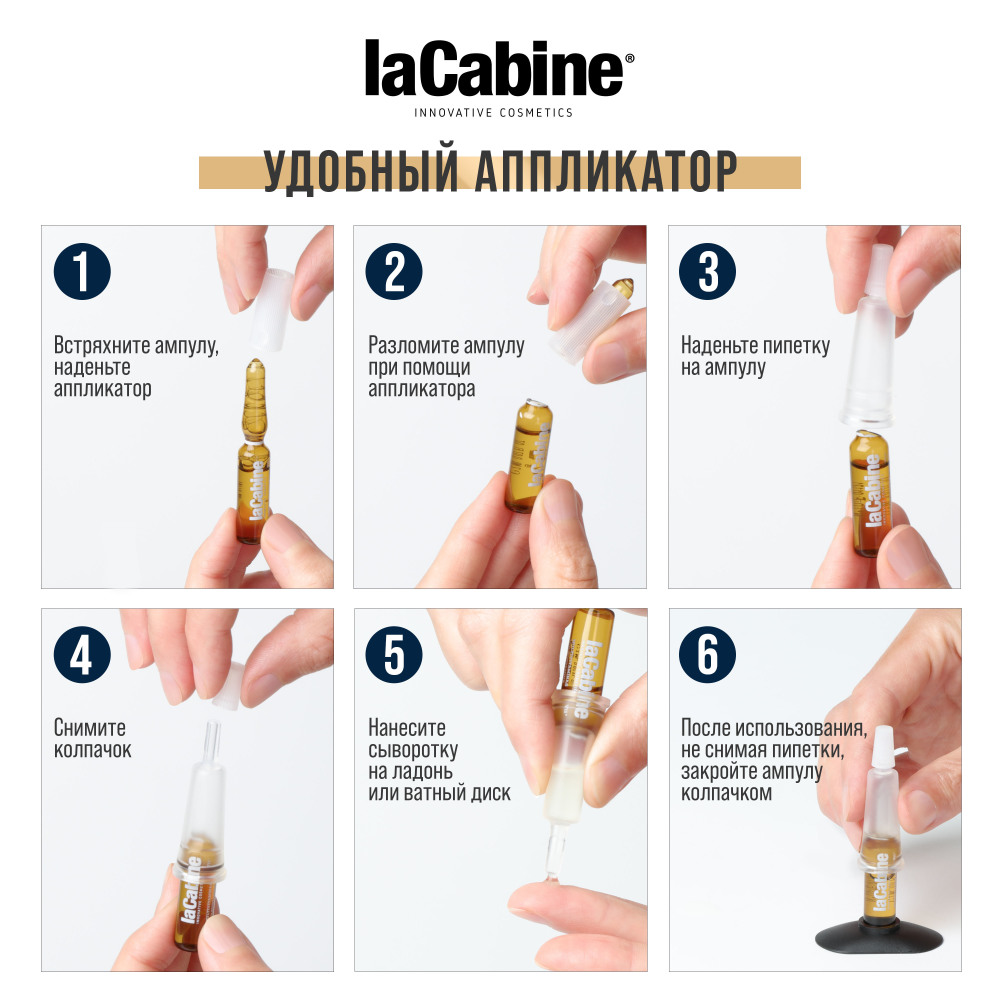 laCabine®
INNOVATIVE COSMETICS

УДОБНЫЙ АППЛИКАТОР

1
Встряхните ампулу, наденьте аппликатор

laCabine

2
Разломите ампулу при помощи аппликатора

laCabine

3
Наденьте пипетку на ампулу

laCabine

4
Снимите колпачок

laCabine

5
Нанесите сыворотку на ладонь или ватный диск

laCabine

6
После использования, не снимая пипетки, закройте ампулу колпачком

laCabine