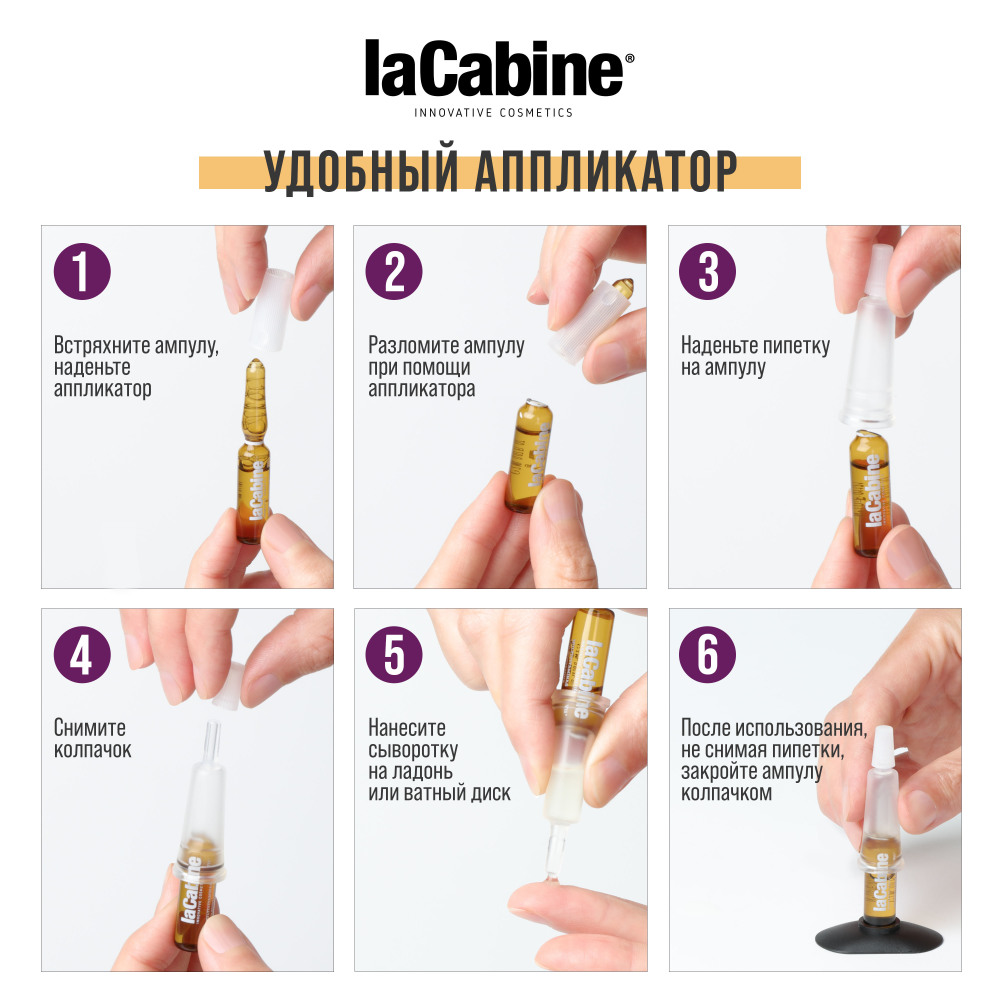 laCabine®
INNOVATIVE COSMETICS

УДОБНЫЙ АППЛИКАТОР

1
Встряхните ампулу, наденьте аппликатор

laCabine

2
Разломите ампулу при помощи аппликатора

laCabine

3
Наденьте пипетку на ампулу

laCabine

4
Снимите колпачок

laCabine

5
Нанесите сыворотку на ладонь или ватный диск

laCabine

6
После использования, не снимая пипетки, закройте ампулу колпачком

laCabine