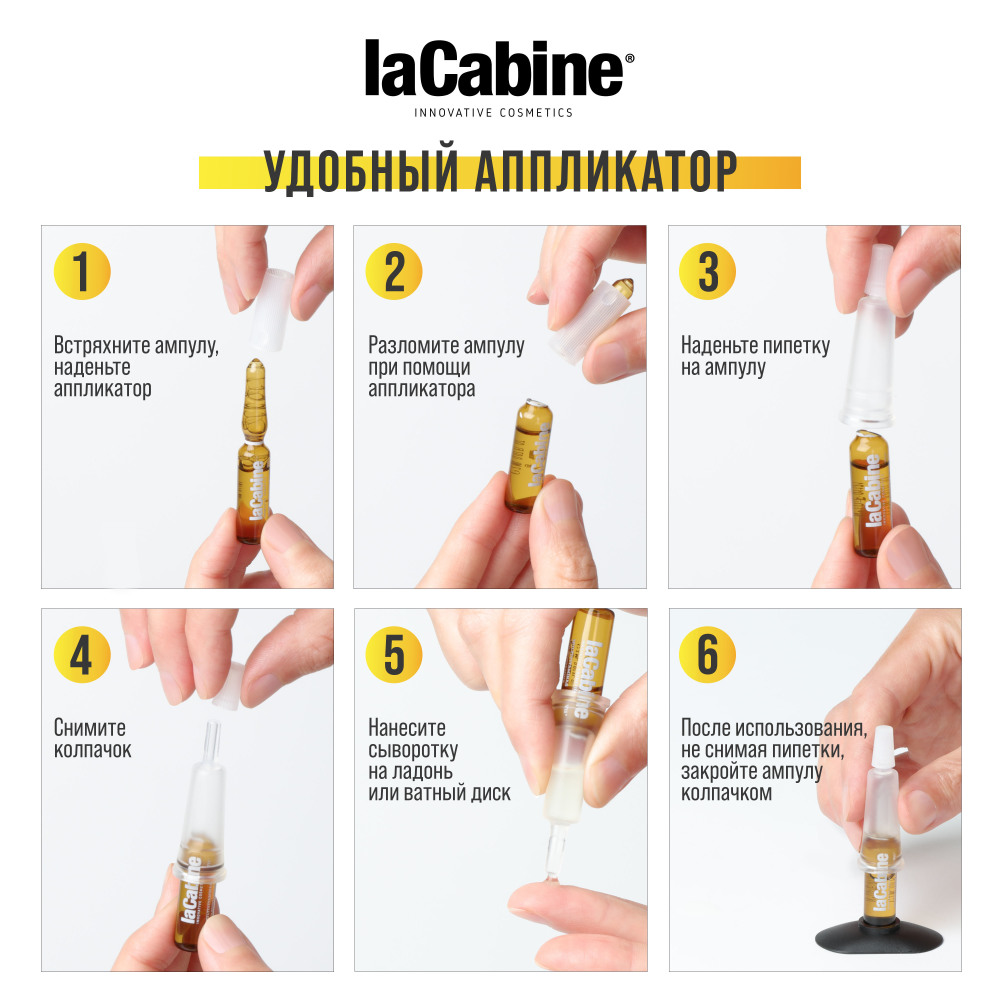 laCabine®
INNOVATIVE COSMETICS

УДОБНЫЙ АППЛИКАТОР

1
Встряхните ампулу, наденьте аппликатор
laCabine

2
Разломите ампулу при помощи аппликатора
laCabine

3
Наденьте пипетку на ампулу
laCabine

4
Снимите колпачок
laCabine

5
Нанесите сыворотку на ладонь или ватный диск
laCabine

6
После использования, не снимая пипетки, закройте ампулу колпачком
laCabine