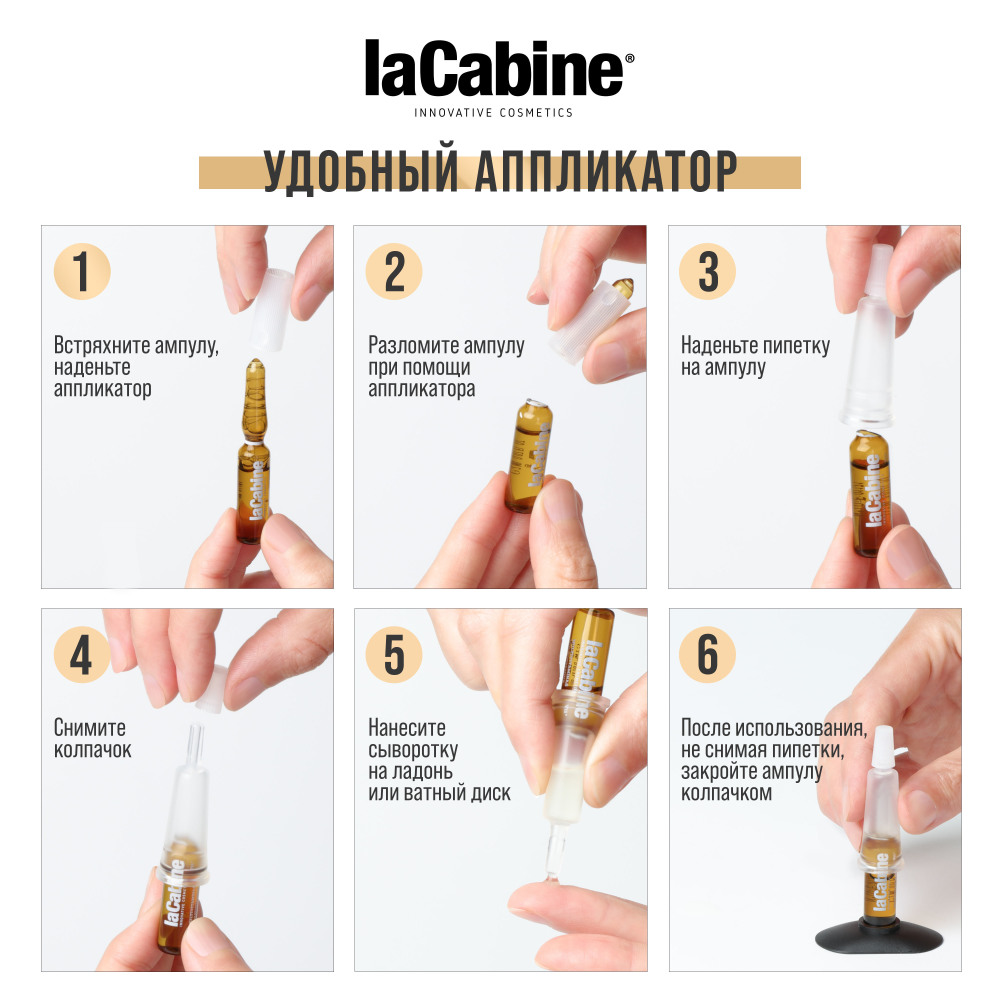 laCabine®
INNOVATIVE COSMETICS

УДОБНЫЙ АППЛИКАТОР

1
Встряхните ампулу, наденьте аппликатор

laCabine

2
Разломите ампулу при помощи аппликатора

laCabine

3
Наденьте пипетку на ампулу

laCabine

4
Снимите колпачок

laCabine

5
Нанесите сыворотку на ладонь или ватный диск

laCabine

6
После использования, не снимая пипетки, закройте ампулу колпачком

laCabine