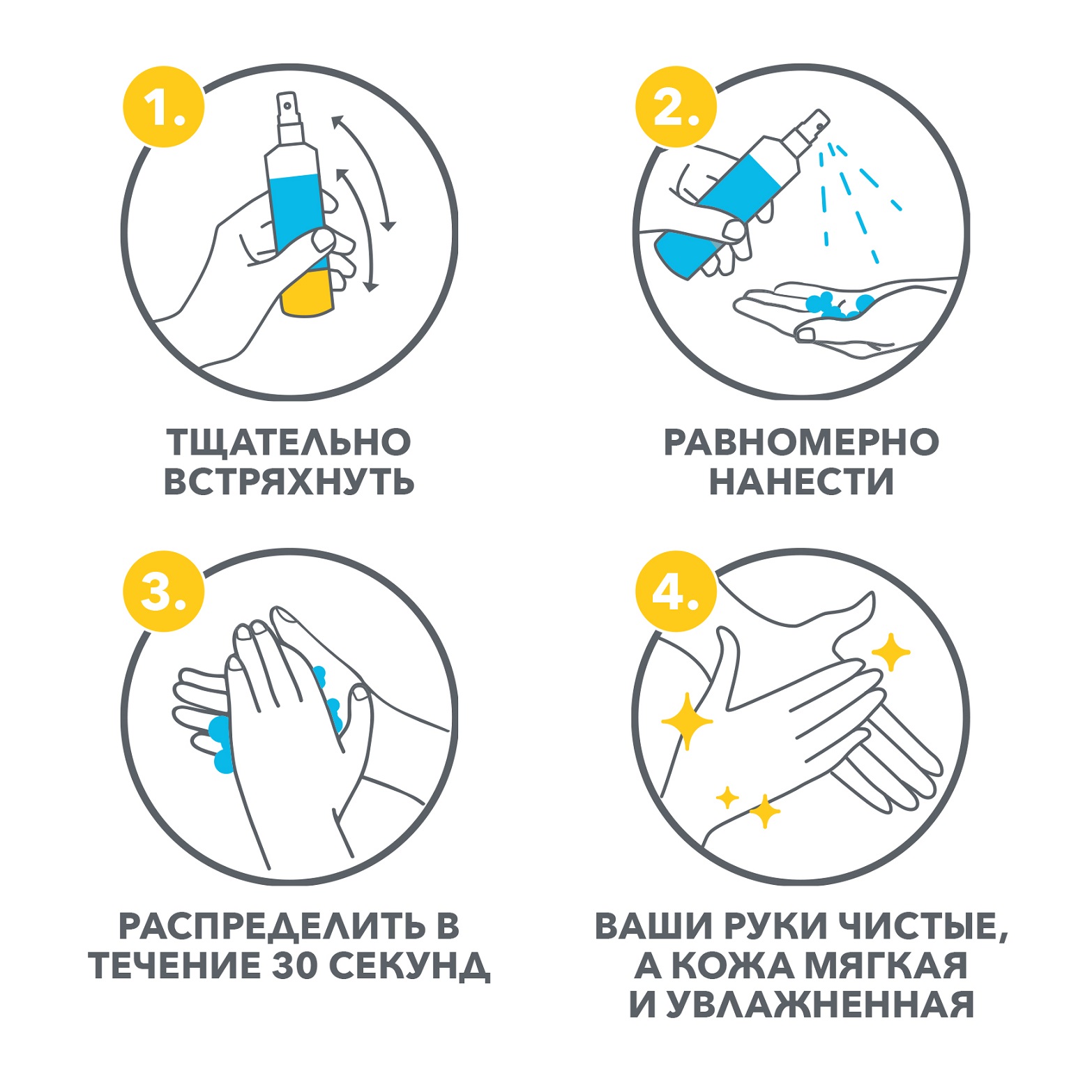 1.

ТЩАТЕЛЬНО ВСТРЯХНУТЬ

2.

РАВНОМЕРНО НАНЕСТИ

3.

РАСПРЕДЕЛИТЬ В ТЕЧЕНИЕ 30 СЕКУНД

4.

ВАШИ РУКИ ЧИСТЫЕ, А КОЖА МЯГКАЯ И УВЛАЖНЕННАЯ