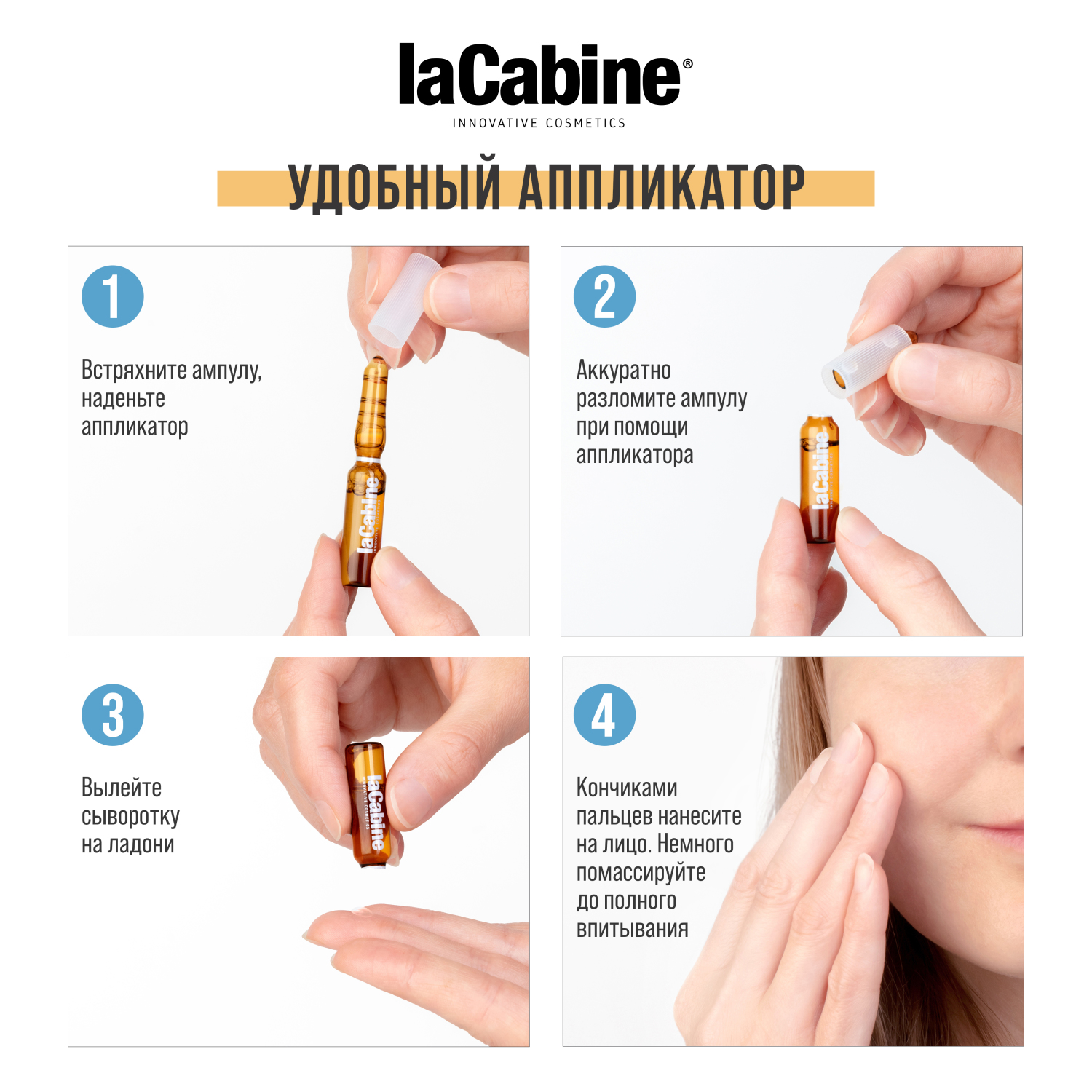 laCabine®
INNOVATIVE COSMETICS

УДОБНЫЙ АППЛИКАТОР

1

Встряхните ампулу, наденьте аппликатор

laCabine

2

Аккуратно разломите ампулу при помощи аппликатора

laCabine

3

Вылейте сыворотку на ладони

laCabine
INNOVATIVE COSMETICS

4

Кончиками пальцев нанесите на лицо. Немного помассируйте до полного впитывания