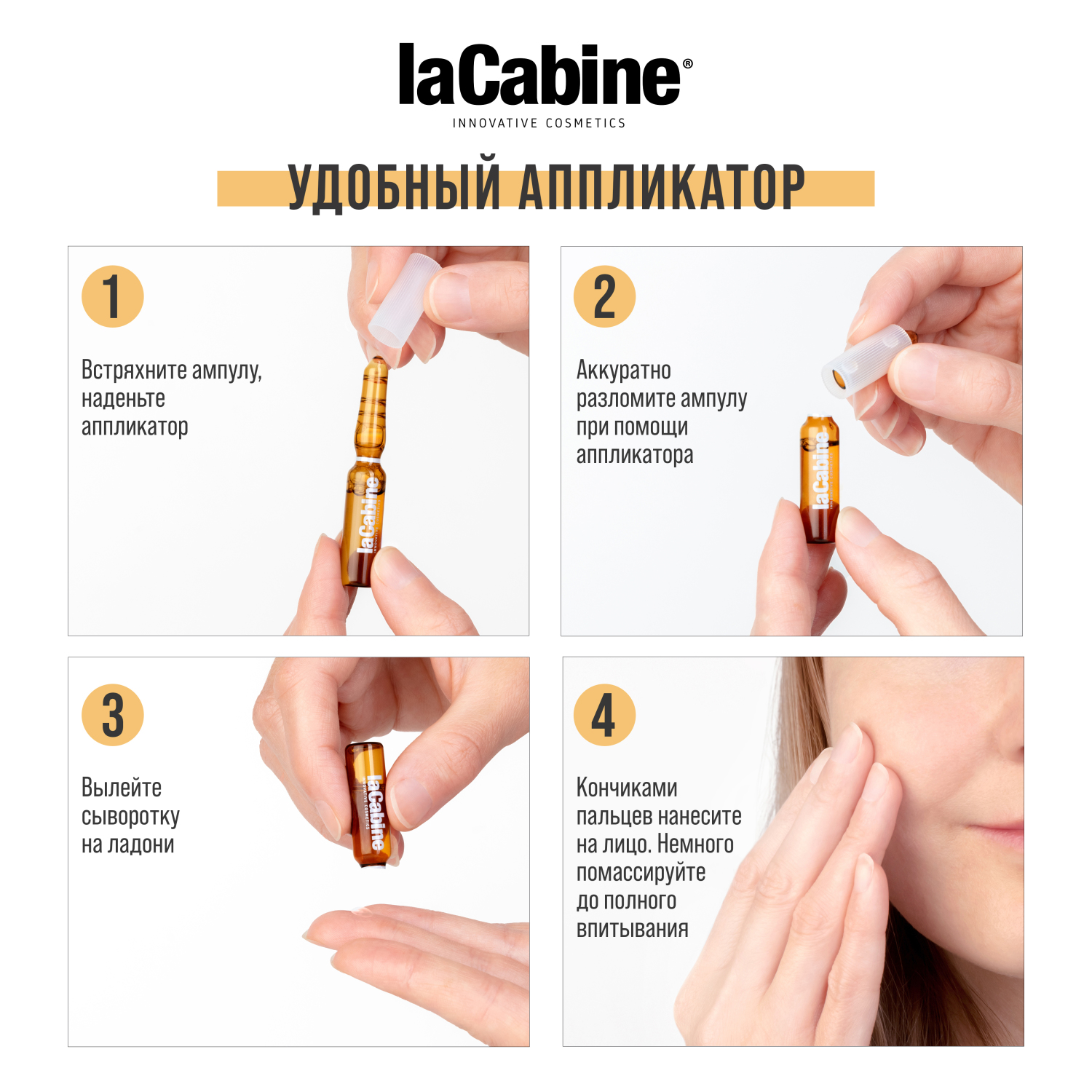 laCabine®
INNOVATIVE COSMETICS

УДОБНЫЙ АППЛИКАТОР

1

Встряхните ампулу, наденьте аппликатор

laCabine

2

Аккуратно разломите ампулу при помощи аппликатора

laCabine

3

Вылейте сыворотку на ладони

laCabine
INNOVATIVE COSMETICS

4

Кончиками пальцев нанесите на лицо. Немного помассируйте до полного впитывания