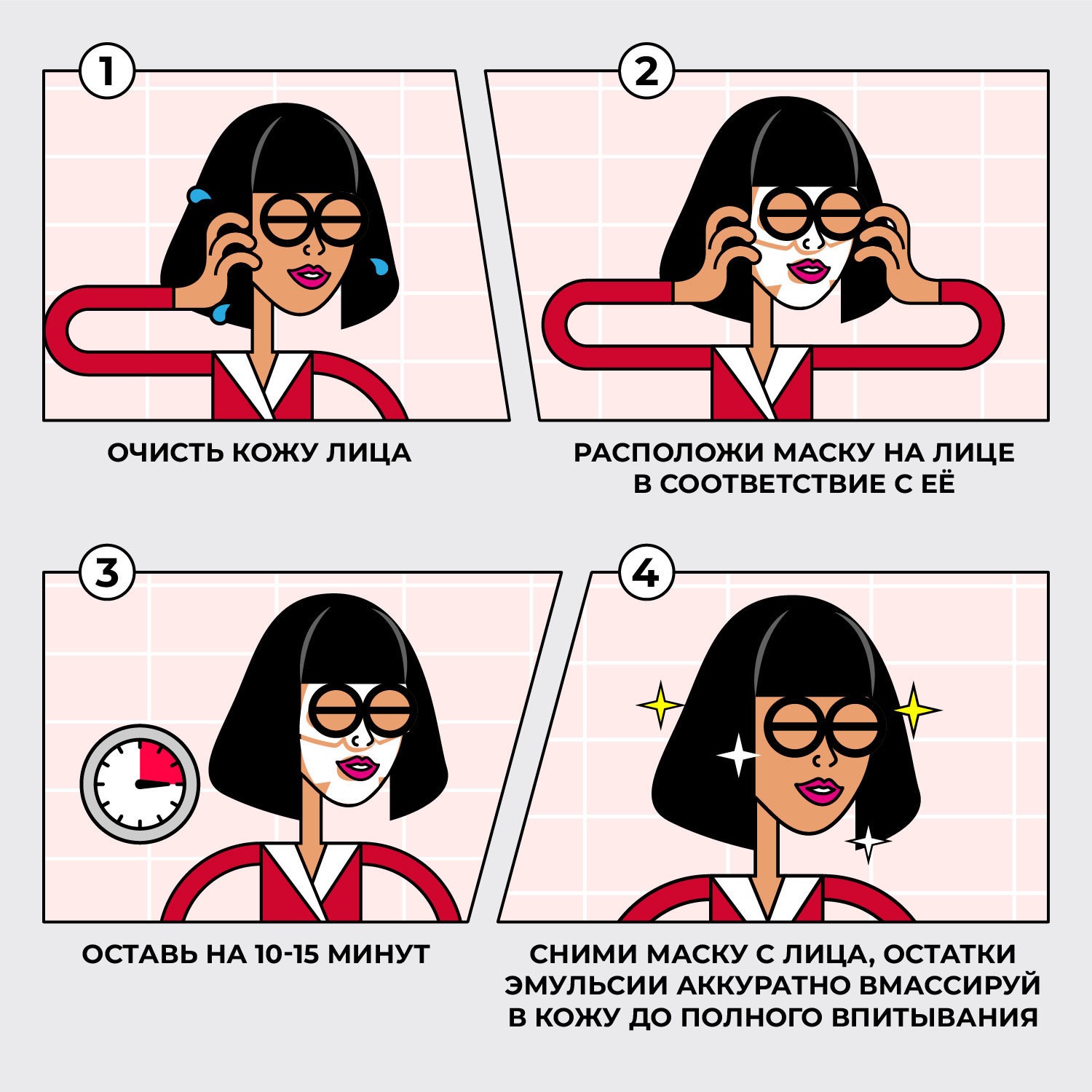 1

ОЧИСТЬ КОЖУ ЛИЦА

2

РАСПОЛОЖИ МАСКУ НА ЛИЦЕ В СООТВЕТСТВИЕ С ЕЁ

3

ОСТАВЬ НА 10-15 МИНУТ

4

СНИМИ МАСКУ С ЛИЦА, ОСТАТКИ ЭМУЛЬСИИ АККУРАТНО ВМАССИРУЙ В КОЖУ ДО ПОЛНОГО ВПИТЫВАНИЯ