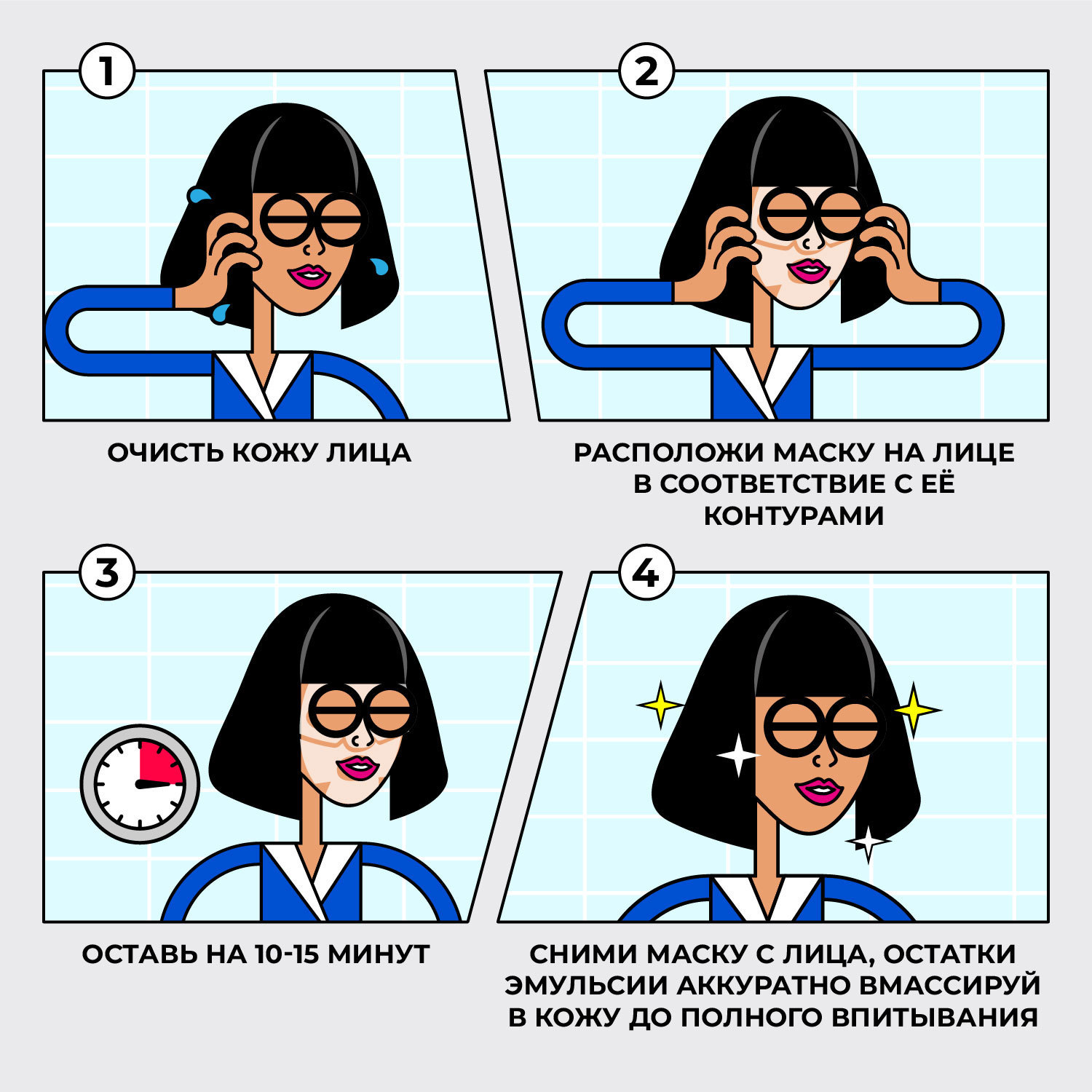 1

ОЧИСТЬ КОЖУ ЛИЦА

2

РАСПОЛОЖИ МАСКУ НА ЛИЦЕ В СООТВЕТСТВИЕ С ЕЁ КОНТУРАМИ

3

ОСТАВЬ НА 10-15 МИНУТ

4

СНИМИ МАСКУ С ЛИЦА, ОСТАТКИ ЭМУЛЬСИИ АККУРАТНО ВМАССИРУЙ В КОЖУ ДО ПОЛНОГО ВПИТЫВАНИЯ