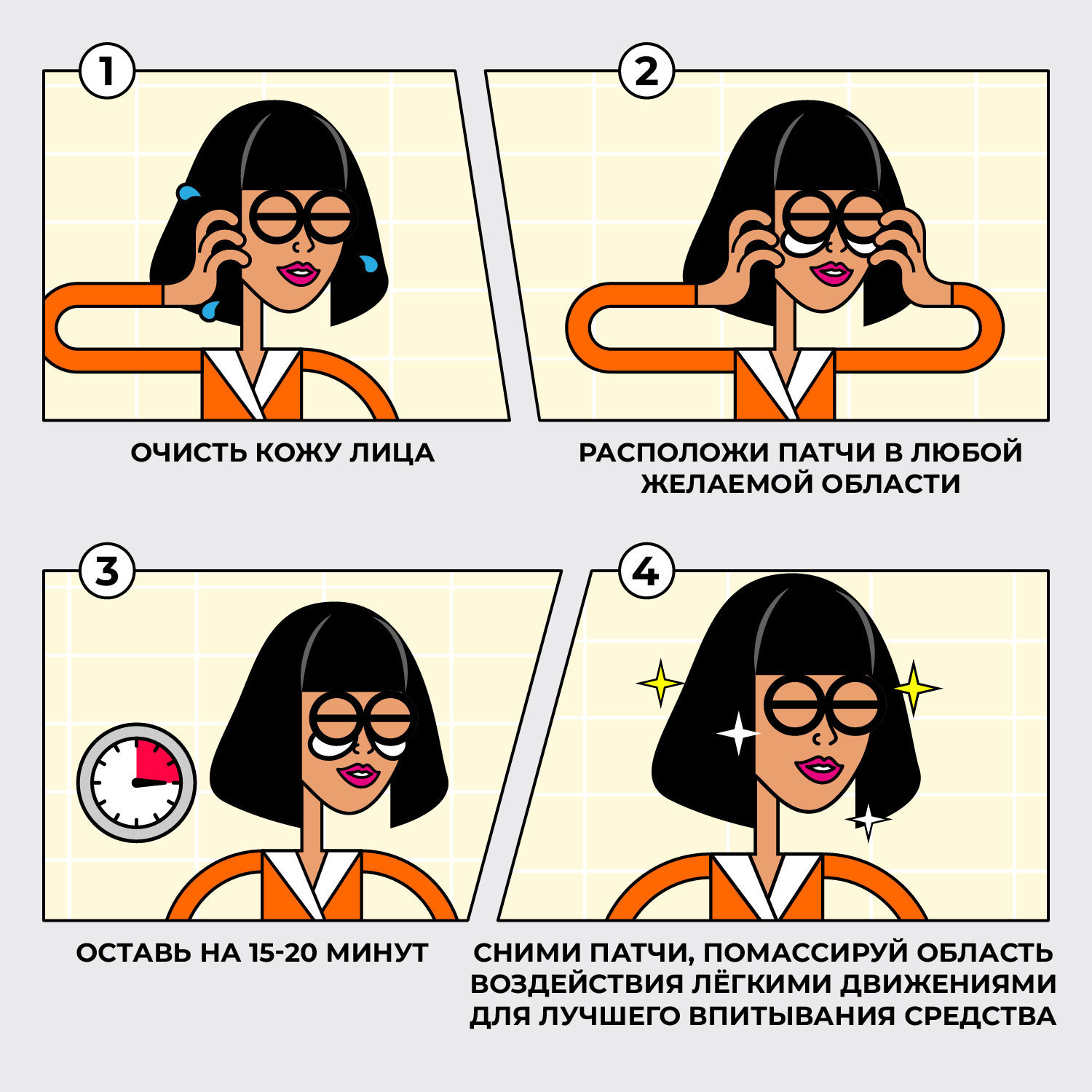 1

ОЧИСТЬ КОЖУ ЛИЦА

2

РАСПОЛОЖИ ПАТЧИ В ЛЮБОЙ ЖЕЛАЕМОЙ ОБЛАСТИ

3

ОСТАВЬ НА 15-20 МИНУТ

4

СНИМИ ПАТЧИ, ПОМАССИРУЙ ОБЛАСТЬ ВОЗДЕЙСТВИЯ ЛЁГКИМИ ДВИЖЕНИЯМИ ДЛЯ ЛУЧШЕГО ВПИТЫВАНИЯ СРЕДСТВА