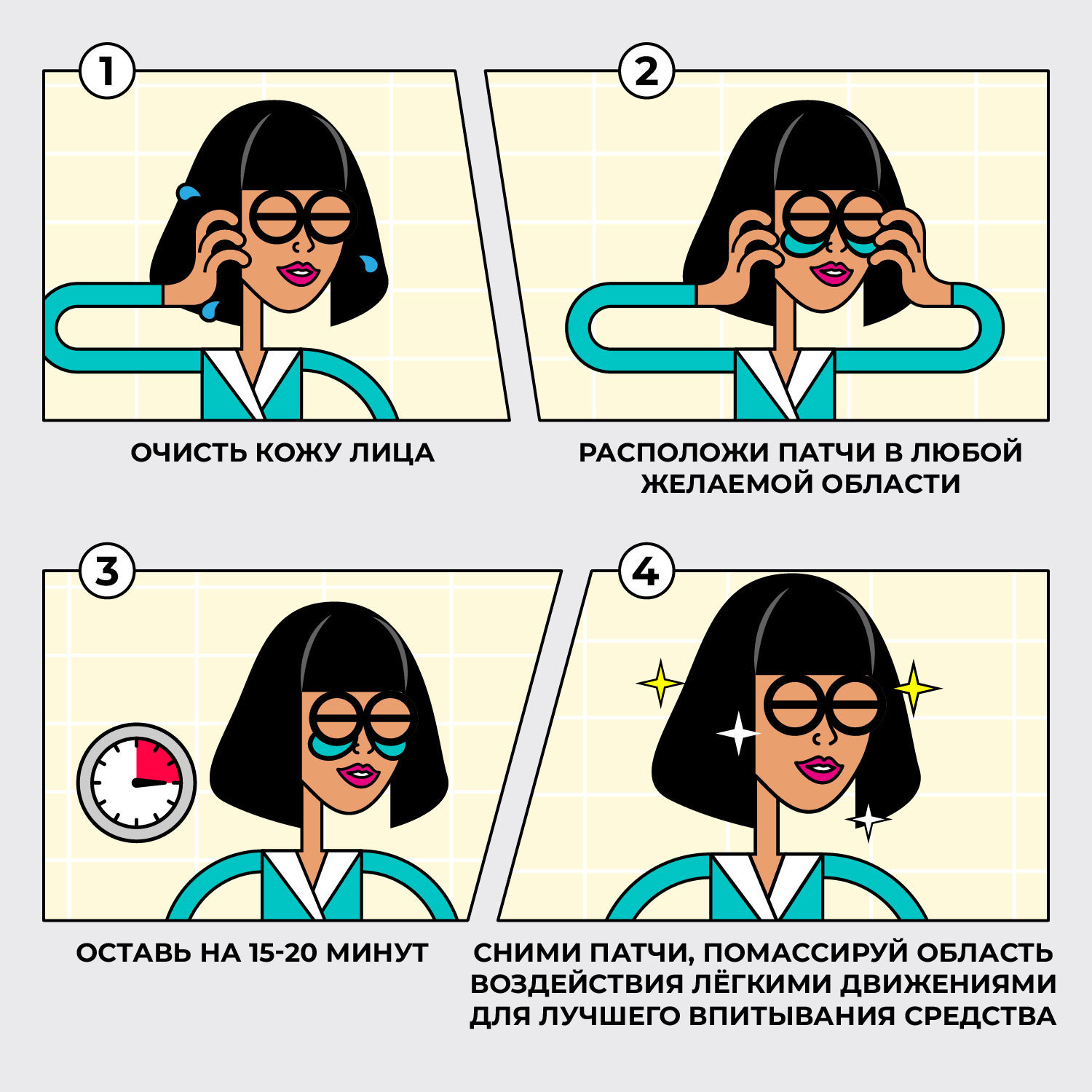 1

ОЧИСТЬ КОЖУ ЛИЦА

2

РАСПОЛОЖИ ПАТЧИ В ЛЮБОЙ ЖЕЛАЕМОЙ ОБЛАСТИ

3

ОСТАВЬ НА 15-20 МИНУТ

4

СНИМИ ПАТЧИ, ПОМАССИРУЙ ОБЛАСТЬ ВОЗДЕЙСТВИЯ ЛЁГКИМИ ДВИЖЕНИЯМИ ДЛЯ ЛУЧШЕГО ВПИТЫВАНИЯ СРЕДСТВА