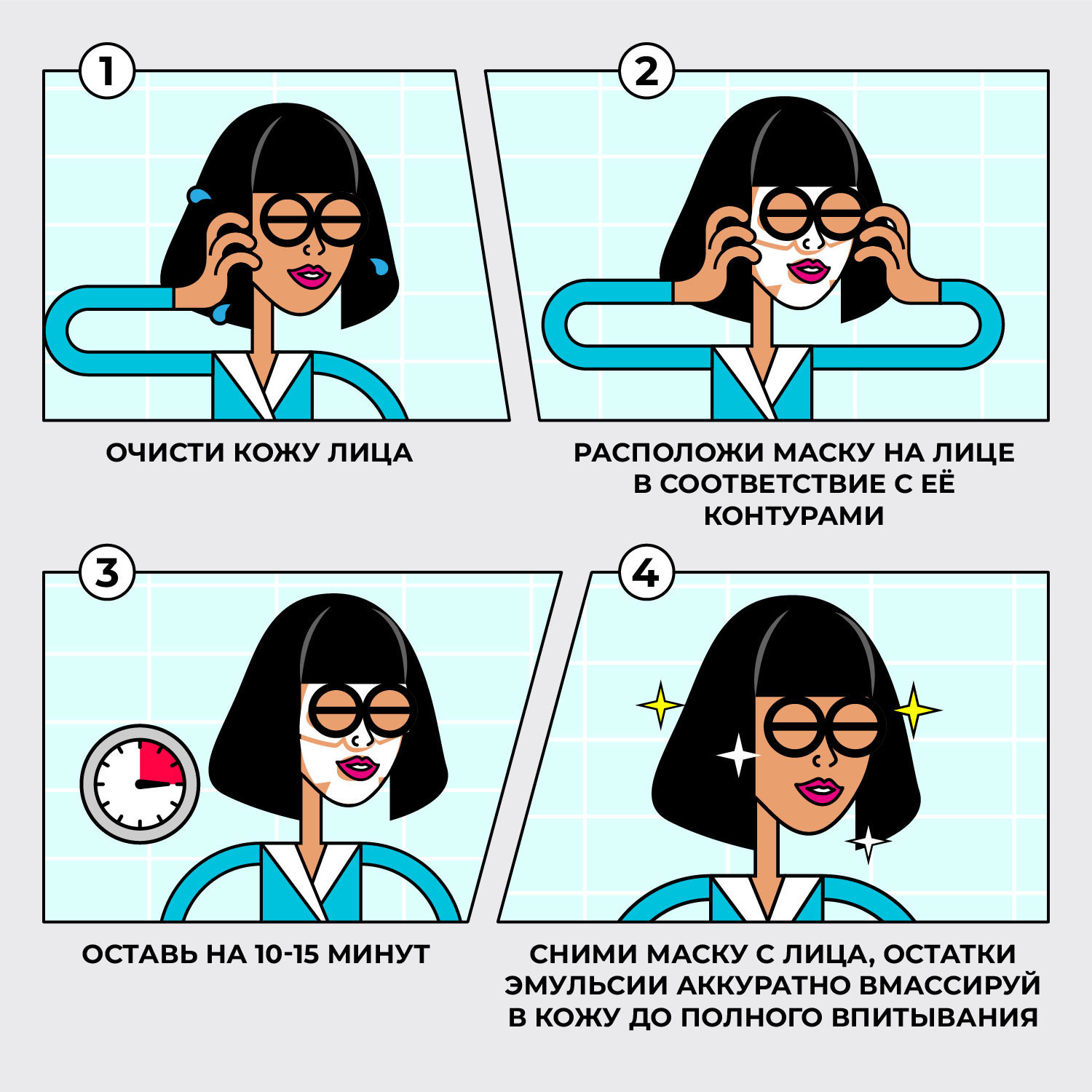 1

ОЧИСТИ КОЖУ ЛИЦА

2

РАСПОЛОЖИ МАСКУ НА ЛИЦЕ В СООТВЕТСТВИЕ С ЕЁ КОНТУРАМИ

3

ОСТАВЬ НА 10-15 МИНУТ

4

СНИМИ МАСКУ С ЛИЦА, ОСТАТКИ ЭМУЛЬСИИ АККУРАТНО ВМАССИРУЙ В КОЖУ ДО ПОЛНОГО ВПИТЫВАНИЯ