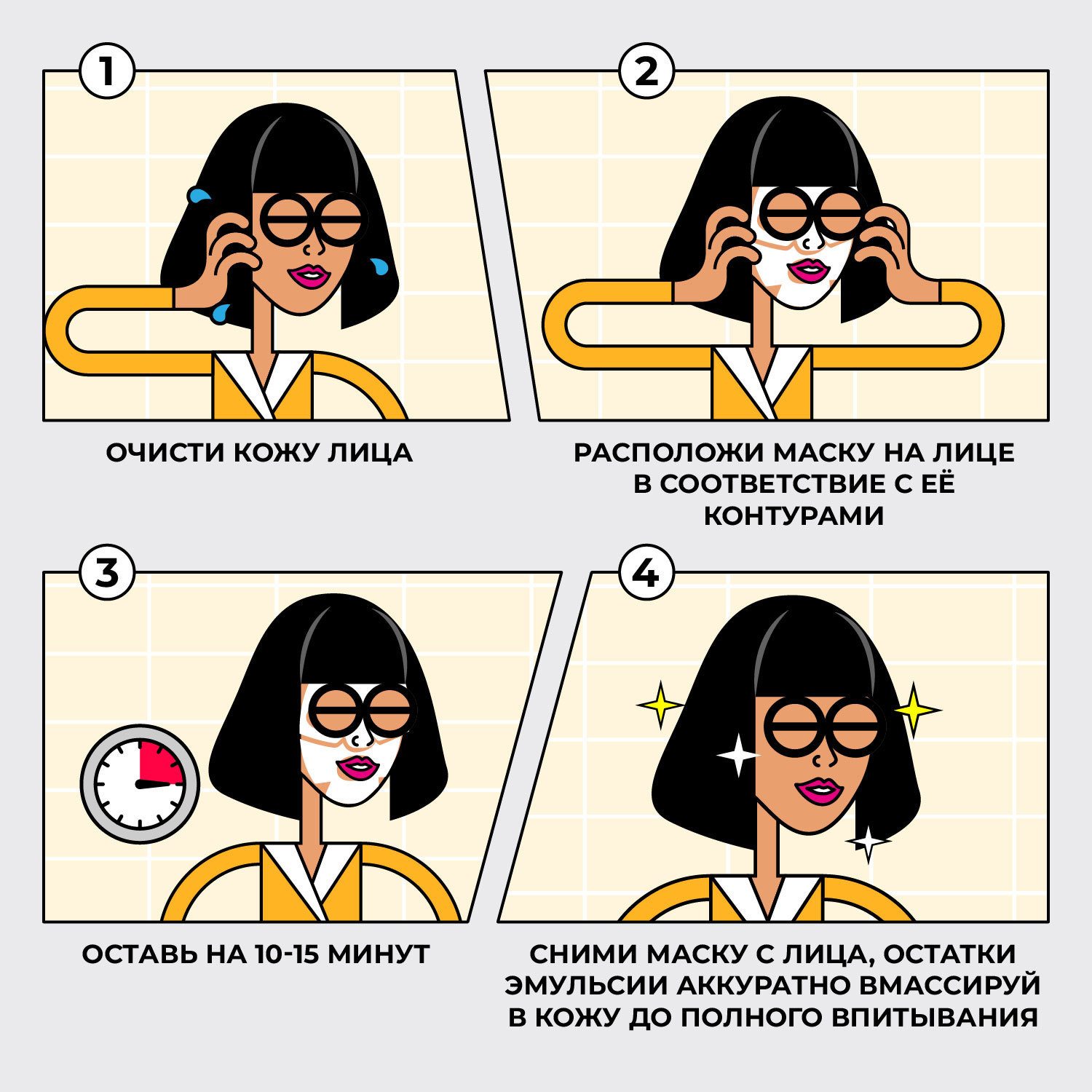 1

ОЧИСТИ КОЖУ ЛИЦА

2

РАСПОЛОЖИ МАСКУ НА ЛИЦЕ В СООТВЕТСТВИЕ С ЕЁ КОНТУРАМИ

3

ОСТАВЬ НА 10-15 МИНУТ

4

СНИМИ МАСКУ С ЛИЦА, ОСТАТКИ ЭМУЛЬСИИ АККУРАТНО ВМАССИРУЙ В КОЖУ ДО ПОЛНОГО ВПИТЫВАНИЯ