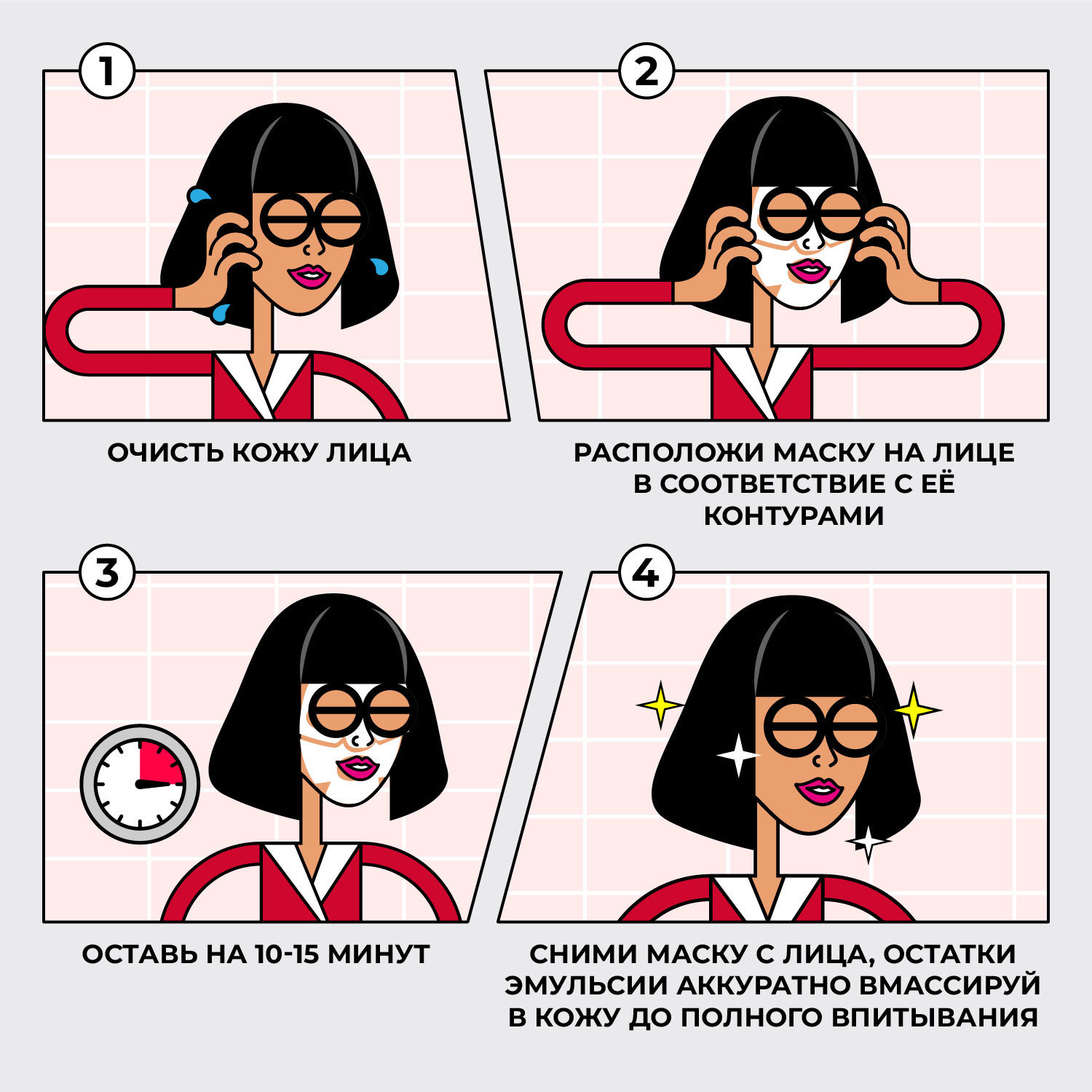 1

ОЧИСТЬ КОЖУ ЛИЦА

2

РАСПОЛОЖИ МАСКУ НА ЛИЦЕ В СООТВЕТСТВИЕ С ЕЁ КОНТУРАМИ

3

ОСТАВЬ НА 10-15 МИНУТ

4

СНИМИ МАСКУ С ЛИЦА, ОСТАТКИ ЭМУЛЬСИИ АККУРАТНО ВМАССИРУЙ В КОЖУ ДО ПОЛНОГО ВПИТЫВАНИЯ