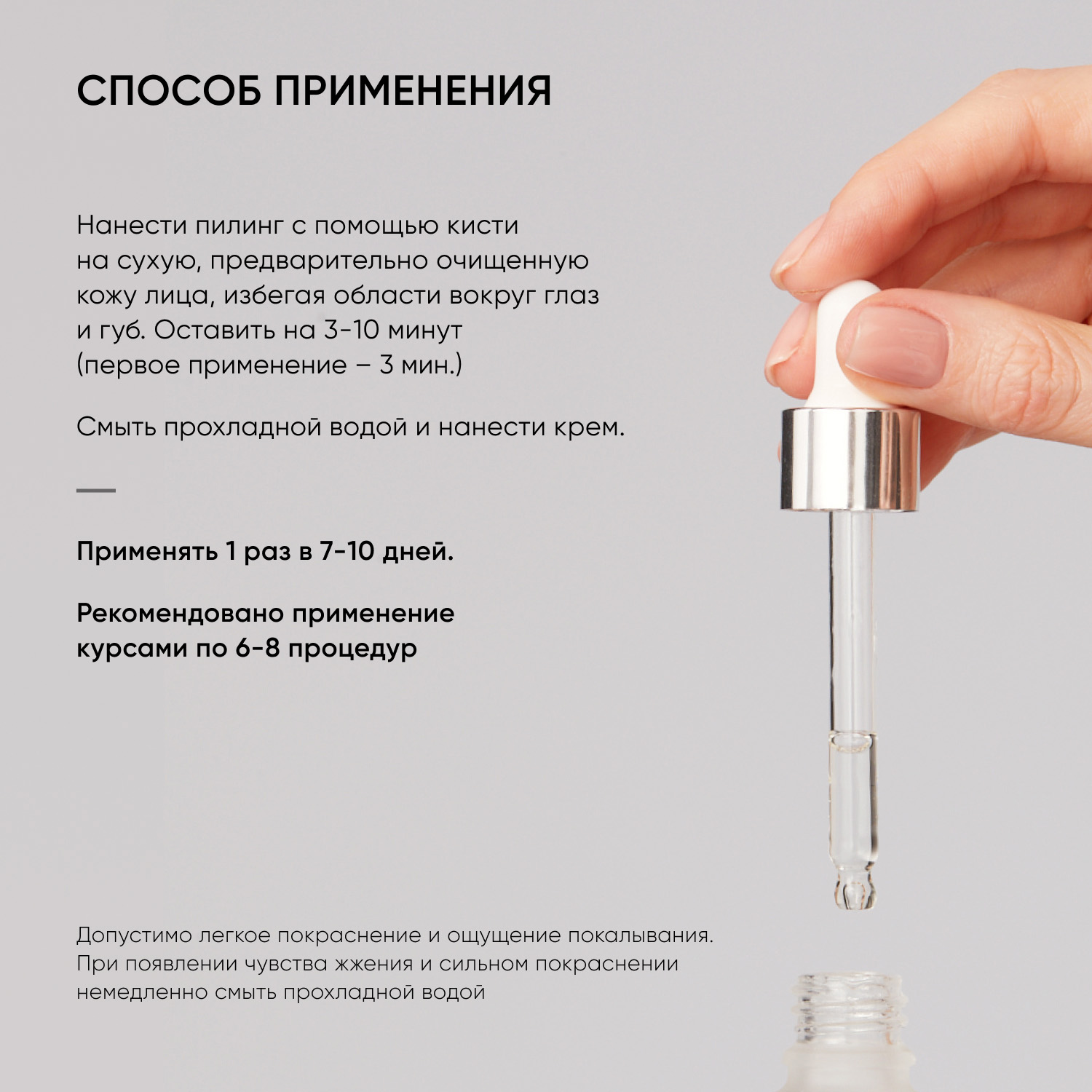 СПОСОБ ПРИМЕНЕНИЯ

Нанести пилинг с помощью кисти на сухую, предварительно очищенную кожу лица, избегая области вокруг глаз и губ. Оставить на 3-10 минут (первое применение – 3 мин.)

Смыть прохладной водой и нанести крем.

Применять 1 раз в 7-10 дней.

Рекомендовано применение курсами по 6-8 процедур

Допустимо легкое покраснение и ощущение покалывания. При появлении чувства жжения и сильном покраснении немедленно смыть прохладной водой