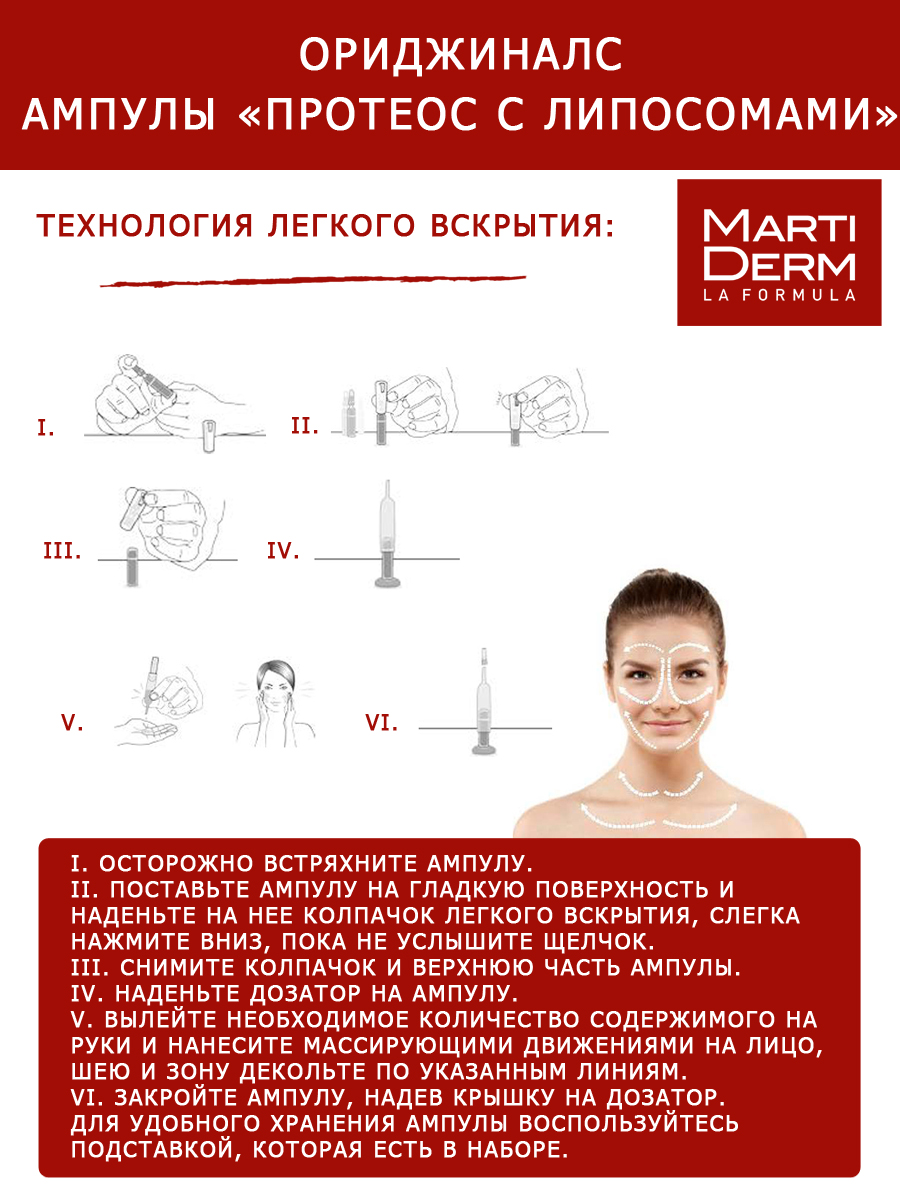 ОРИДЖИНАЛС
АМПУЛЫ «ПРОТЕОС С ЛИПОСОМАМИ»

ТЕХНОЛОГИЯ ЛЕГКОГО ВСКРЫТИЯ:

MARTI DERM
LA FORMULA

I.

II.

III.

IV.

V.

VI.

I. ОСТОРОЖНО ВСТРЯХНИТЕ АМПУЛУ.
II. ПОСТАВЬТЕ АМПУЛУ НА ГЛАДКУЮ ПОВЕРХНОСТЬ И НАДЕНЬТЕ НА НЕЕ КОЛПАЧОК ЛЕГКОГО ВСКРЫТИЯ, СЛЕГКА НАЖМИТЕ ВНИЗ, ПОКА НЕ УСЛЫШИТЕ ЩЕЛЧОК.
III. СНИМИТЕ КОЛПАЧОК И ВЕРХНЮЮ ЧАСТЬ АМПУЛЫ.
IV. НАДЕНЬТЕ ДОЗАТОР НА АМПУЛУ.
V. ВЫЛЕЙТЕ НЕОБХОДИМОЕ КОЛИЧЕСТВО СОДЕРЖИМОГО НА РУКИ И НАНЕСИТЕ МАССИРУЮЩИМИ ДВИЖЕНИЯМИ НА ЛИЦО, ШЕЮ И ЗОНУ ДЕКОЛЬТЕ ПО УКАЗАННЫМ ЛИНИЯМ.
VI. ЗАКРОЙТЕ АМПУЛУ, НАДЕВ КРЫШКУ НА ДОЗАТОР.
ДЛЯ УДОБНОГО ХРАНЕНИЯ АМПУЛЫ ВОСПОЛЬЗУЙТЕСЬ ПОДСТАВКОЙ, КОТОРАЯ ЕСТЬ В НАБОРЕ.