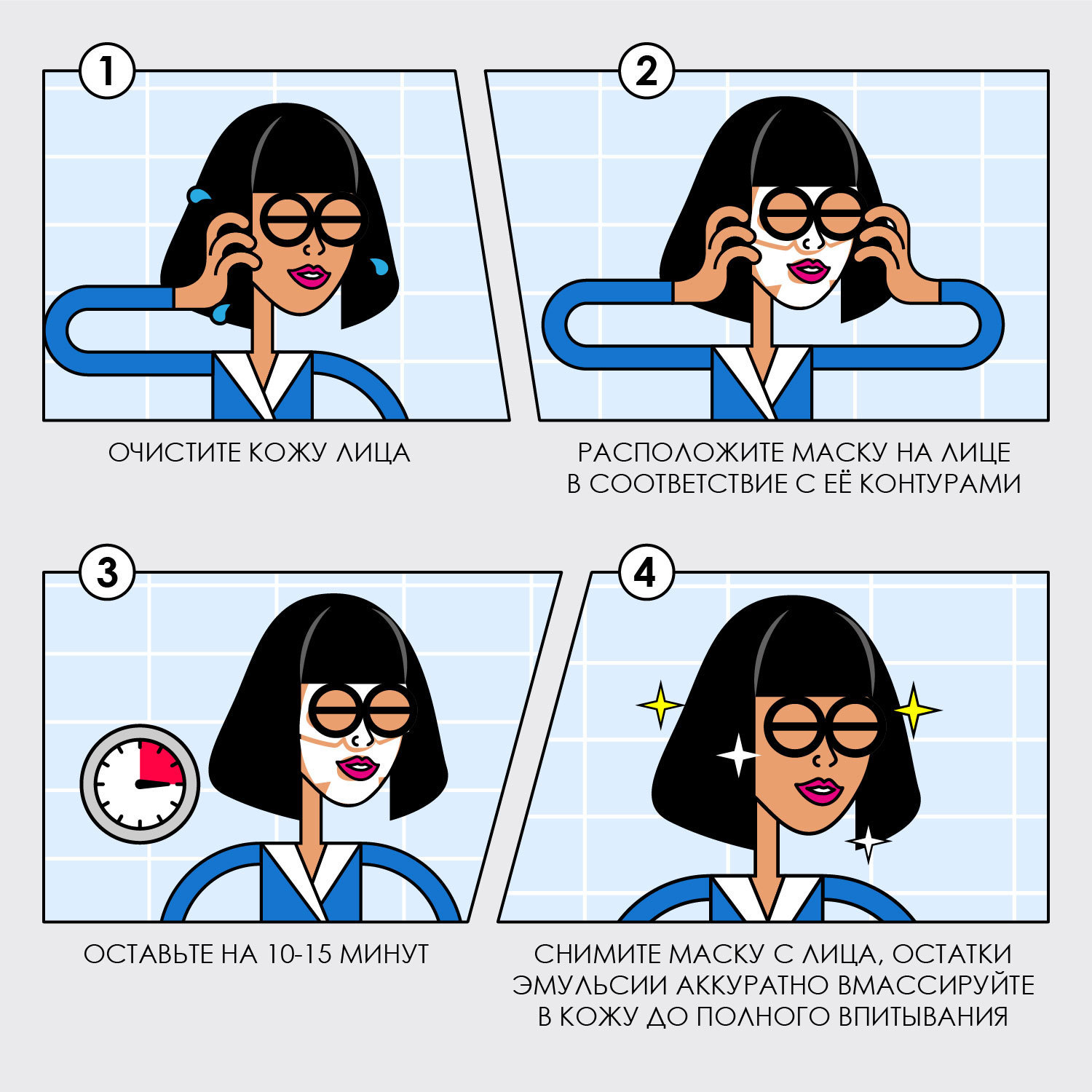 1

ОЧИСТИТЕ КОЖУ ЛИЦА

2

РАСПОЛОЖИТЕ МАСКУ НА ЛИЦЕ В СООТВЕТСТВИЕ С ЕЁ КОНТУРАМИ

3

ОСТАВЬТЕ НА 10-15 МИНУТ

4

СНИМИТЕ МАСКУ С ЛИЦА, ОСТАТКИ ЭМУЛЬСИИ АККУРАТНО ВМАССИРУЙТЕ В КОЖУ ДО ПОЛНОГО ВПИТЫВАНИЯ