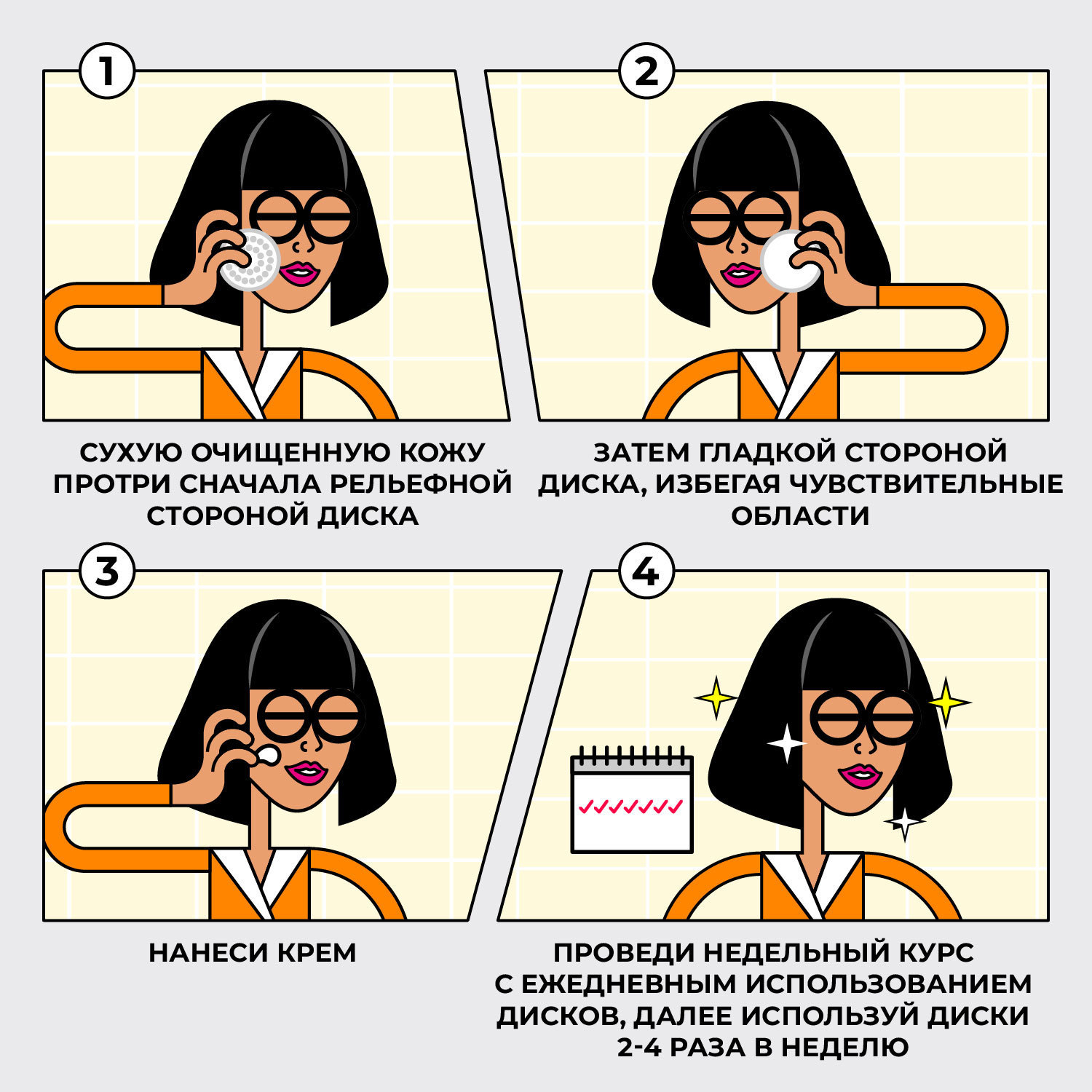 1

СУХУЮ ОЧИЩЕННУЮ КОЖУ ПРОТРИ СНАЧАЛА РЕЛЬЕФНОЙ СТОРОНОЙ ДИСКА

2

ЗАТЕМ ГЛАДКОЙ СТОРОНОЙ ДИСКА, ИЗБЕГАЯ ЧУВСТВИТЕЛЬНЫЕ ОБЛАСТИ

3

НАНЕСИ КРЕМ

4

ПРОВЕДИ НЕДЕЛЬНЫЙ КУРС С ЕЖЕДНЕВНЫМ ИСПОЛЬЗОВАНИЕМ ДИСКОВ, ДАЛЕЕ ИСПОЛЬЗУЙ ДИСКИ 2-4 РАЗА В НЕДЕЛЮ