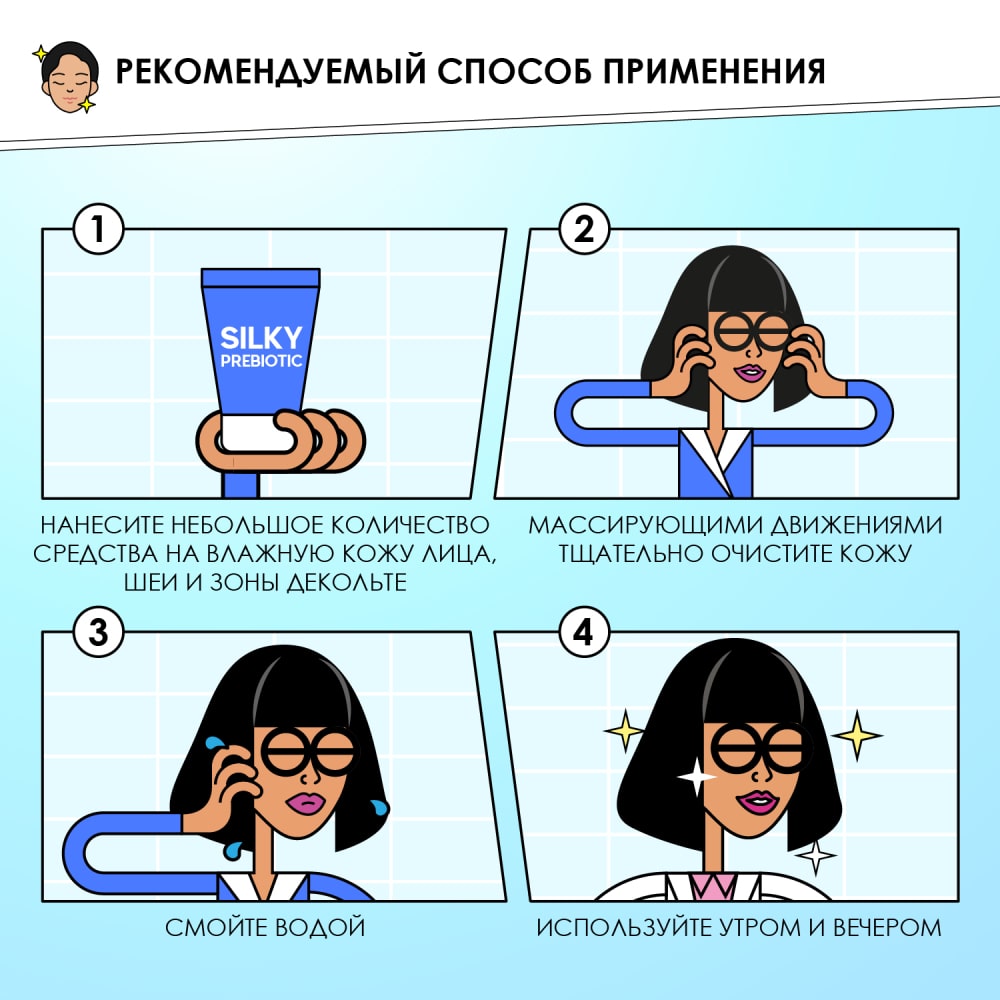 РЕКОМЕНДУЕМЫЙ СПОСОБ ПРИМЕНЕНИЯ

1

SILKY
PREBIOTIC

НАНЕСИТЕ НЕБОЛЬШОЕ КОЛИЧЕСТВО СРЕДСТВА НА ВЛАЖНУЮ КОЖУ ЛИЦА, ШЕИ И ЗОНЫ ДЕКОЛЬТЕ

2

МАССИРУЮЩИМИ ДВИЖЕНИЯМИ ТЩАТЕЛЬНО ОЧИСТИТЕ КОЖУ

3

СМОЙТЕ ВОДОЙ

4

ИСПОЛЬЗУЙТЕ УТРОМ И ВЕЧЕРОМ