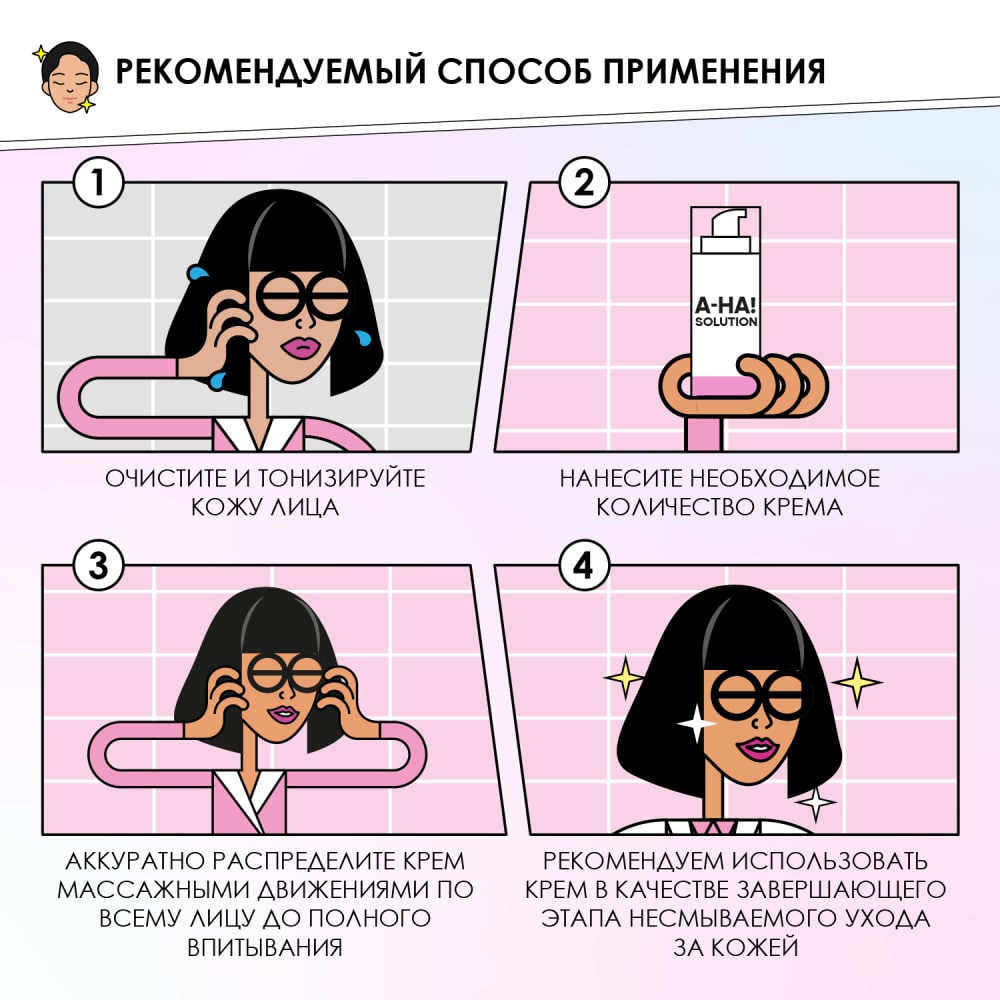 РЕКОМЕНДУЕМЫЙ СПОСОБ ПРИМЕНЕНИЯ

1

ОЧИСТИТЕ И ТОНИЗИРУЙТЕ КОЖУ ЛИЦА

2

A-HA! SOLUTION

НАНЕСИТЕ НЕОБХОДИМОЕ КОЛИЧЕСТВО КРЕМА

3

АККУРАТНО РАСПРЕДЕЛИТЕ КРЕМ МАССАЖНЫМИ ДВИЖЕНИЯМИ ПО ВСЕМУ ЛИЦУ ДО ПОЛНОГО ВПИТЫВАНИЯ

4

РЕКОМЕНДУЕМ ИСПОЛЬЗОВАТЬ КРЕМ В КАЧЕСТВЕ ЗАВЕРШАЮЩЕГО ЭТАПА НЕСМЫВАЕМОГО УХОДА ЗА КОЖЕЙ