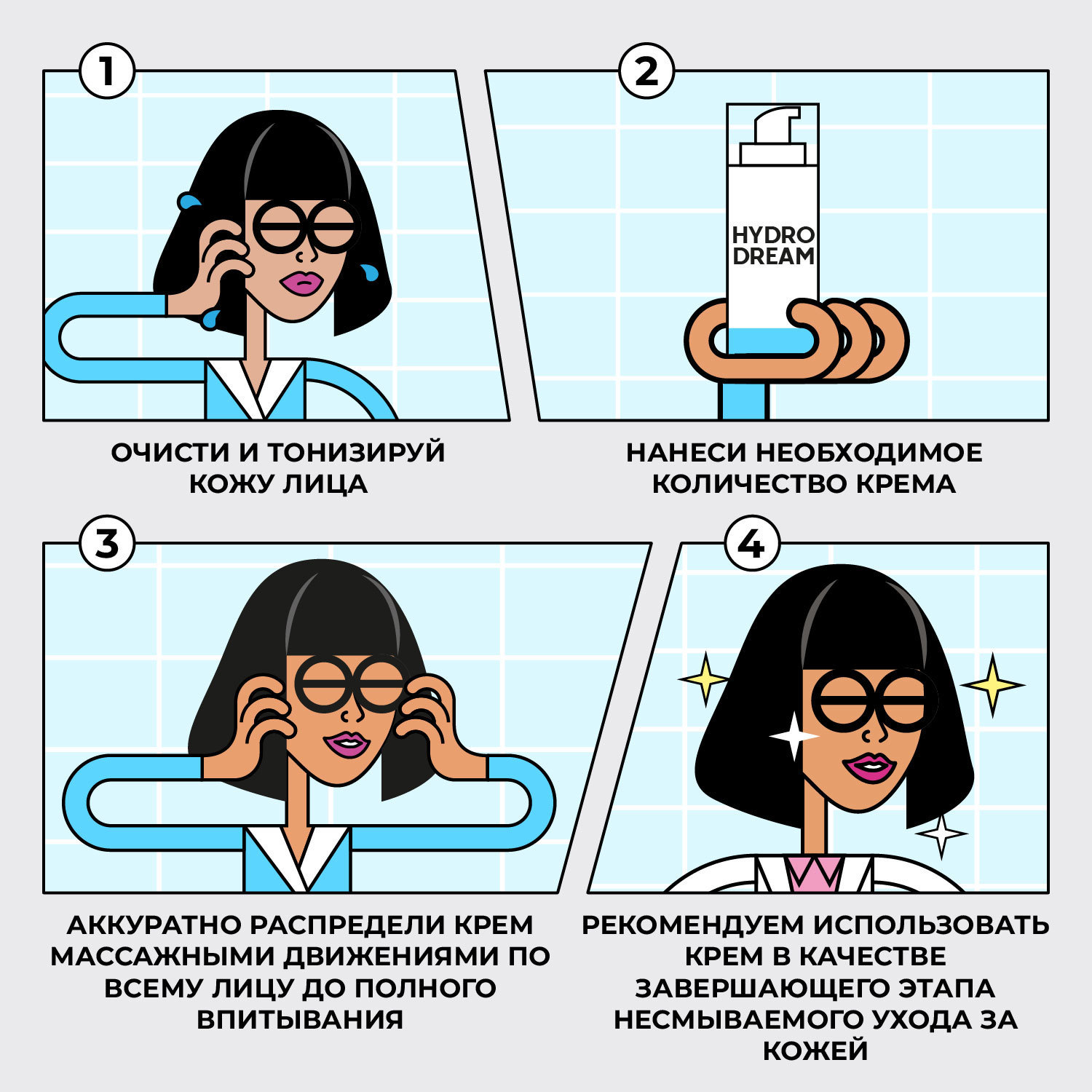 1

ОЧИСТИ И ТОНИЗИРУЙ КОЖУ ЛИЦА

2

HYDRO DREAM

НАНЕСИ НЕОБХОДИМОЕ КОЛИЧЕСТВО КРЕМА

3

АККУРАТНО РАСПРЕДЕЛИ КРЕМ МАССАЖНЫМИ ДВИЖЕНИЯМИ ПО ВСЕМУ ЛИЦУ ДО ПОЛНОГО ВПИТЫВАНИЯ

4

РЕКОМЕНДУЕМ ИСПОЛЬЗОВАТЬ КРЕМ В КАЧЕСТВЕ ЗАВЕРШАЮЩЕГО ЭТАПА НЕСМЫВАЕМОГО УХОДА ЗА КОЖЕЙ