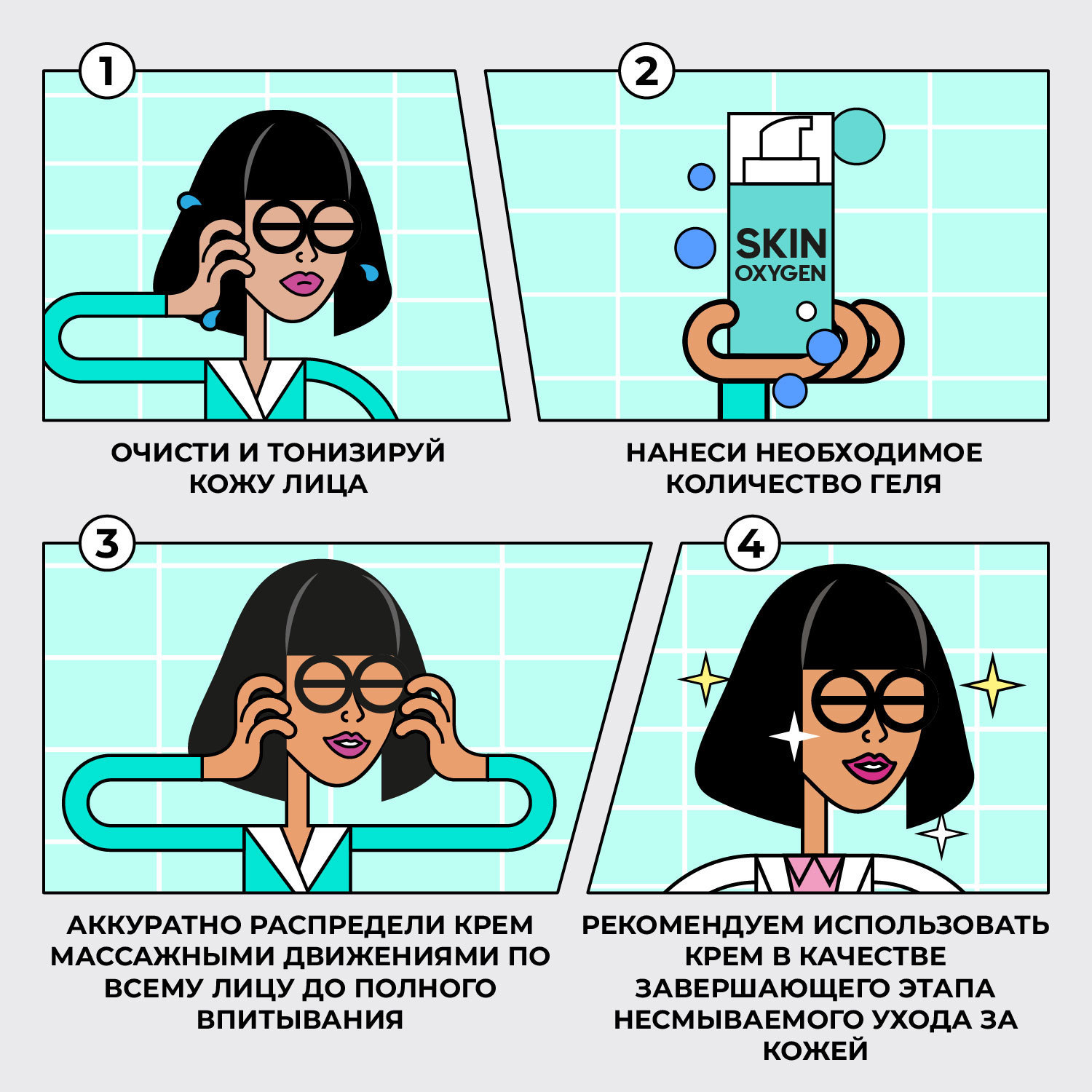 1

ОЧИСТИ И ТОНИЗИРУЙ КОЖУ ЛИЦА

2

SKIN OXYGEN

НАНЕСИ НЕОБХОДИМОЕ КОЛИЧЕСТВО ГЕЛЯ

3

АККУРАТНО РАСПРЕДЕЛИ КРЕМ МАССАЖНЫМИ ДВИЖЕНИЯМИ ПО ВСЕМУ ЛИЦУ ДО ПОЛНОГО ВПИТЫВАНИЯ

4

РЕКОМЕНДУЕМ ИСПОЛЬЗОВАТЬ КРЕМ В КАЧЕСТВЕ ЗАВЕРШАЮЩЕГО ЭТАПА НЕСМЫВАЕМОГО УХОДА ЗА КОЖЕЙ