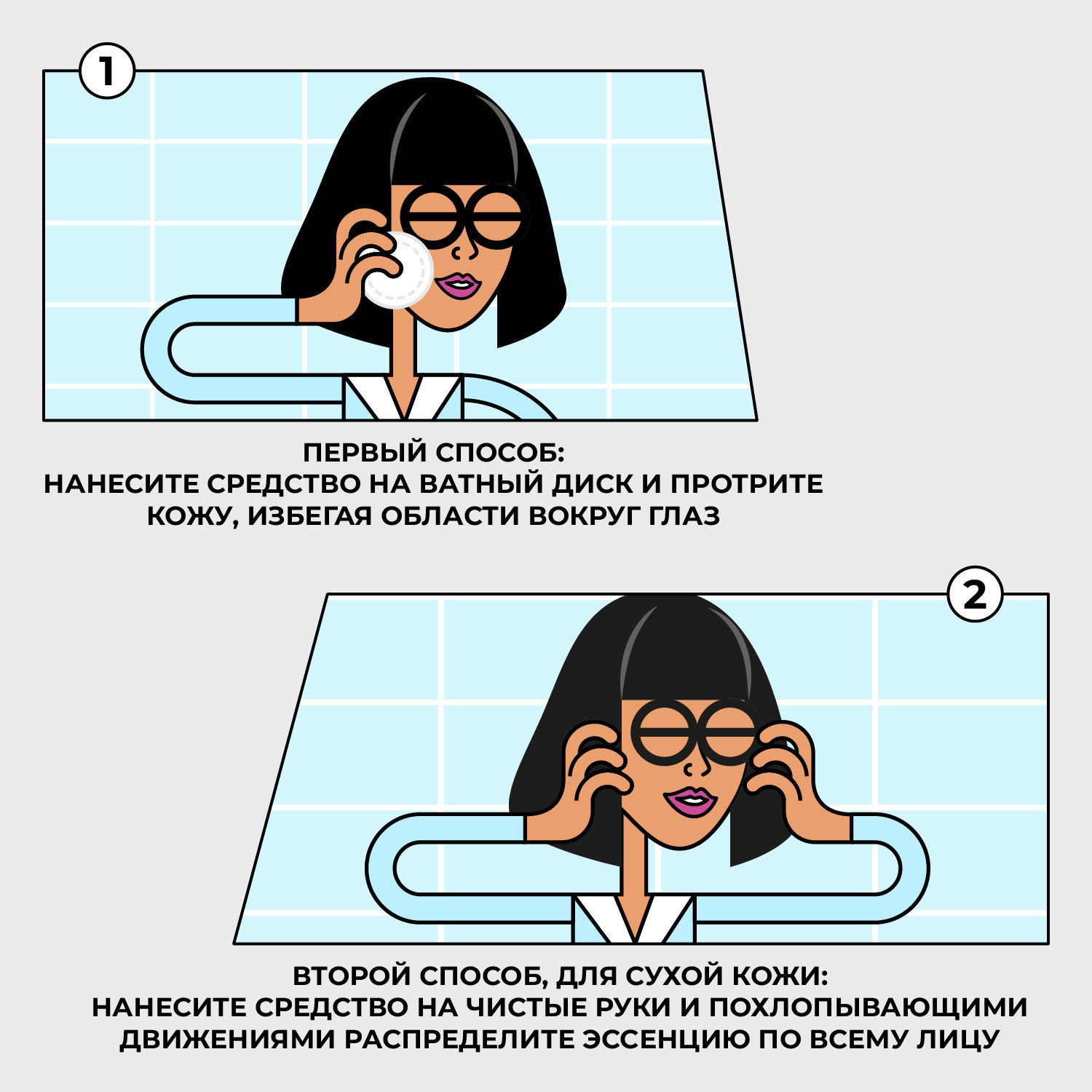 1

ПЕРВЫЙ СПОСОБ:
НАНЕСИТЕ СРЕДСТВО НА ВАТНЫЙ ДИСК И ПРОТРИТЕ КОЖУ, ИЗБЕГАЯ ОБЛАСТИ ВОКРУГ ГЛАЗ

2

ВТОРОЙ СПОСОБ, ДЛЯ СУХОЙ КОЖИ:
НАНЕСИТЕ СРЕДСТВО НА ЧИСТЫЕ РУКИ И ПОХЛОПЫВАЮЩИМИ ДВИЖЕНИЯМИ РАСПРЕДЕЛИТЕ ЭССЕНЦИЮ ПО ВСЕМУ ЛИЦУ