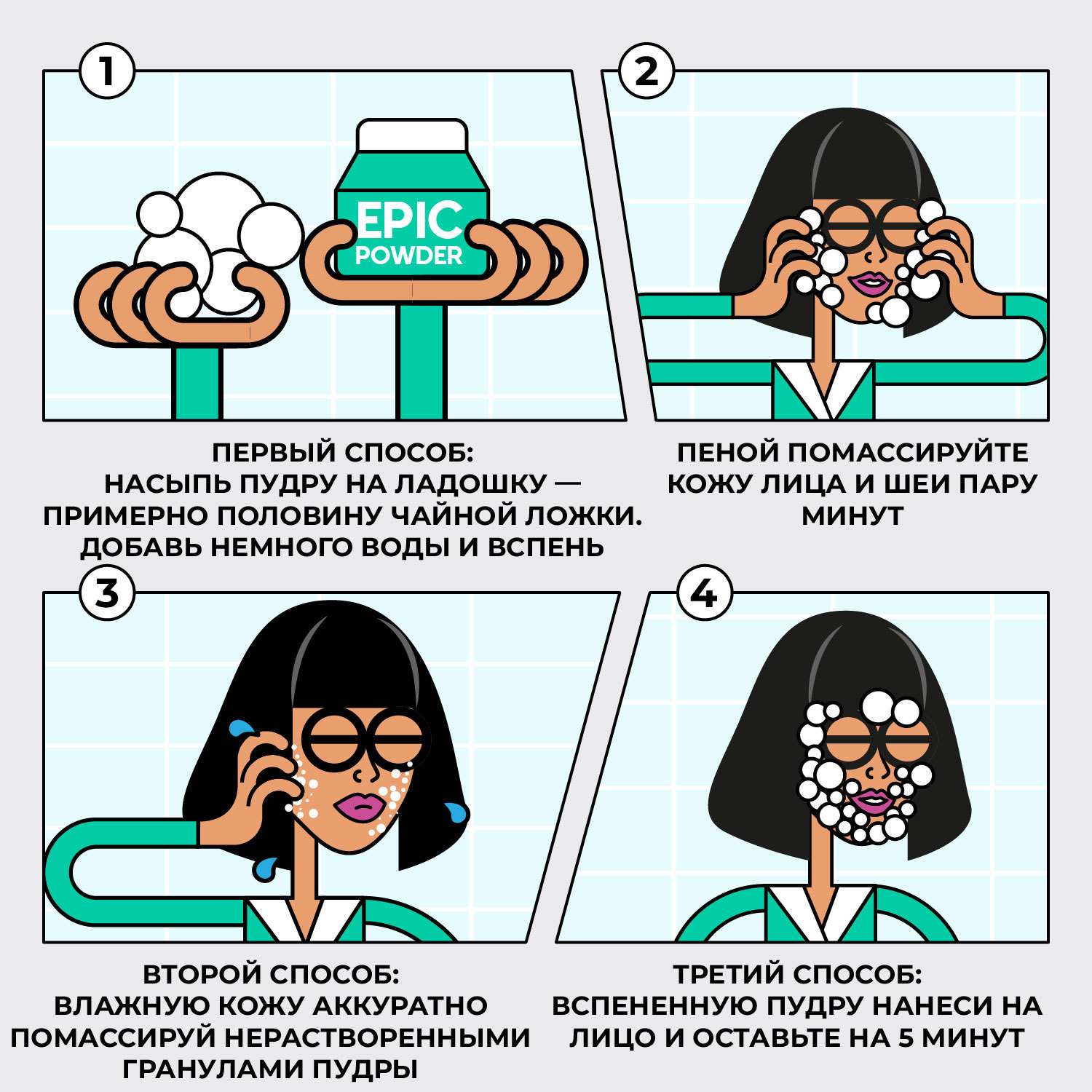 1

EPIC POWDER

ПЕРВЫЙ СПОСОБ:
НАСЫПЬ ПУДРУ НА ЛАДОШКУ — ПРИМЕРНО ПОЛОВИНУ ЧАЙНОЙ ЛОЖКИ. ДОБАВЬ НЕМНОГО ВОДЫ И ВСПЕНЬ

2

ПЕНОЙ ПОМАССИРУЙТЕ КОЖУ ЛИЦА И ШЕИ ПАРУ МИНУТ

3

ВТОРОЙ СПОСОБ:
ВЛАЖНУЮ КОЖУ АККУРАТНО ПОМАССИРУЙ НЕРАСТВОРЕННЫМИ ГРАНУЛАМИ ПУДРЫ

4

ТРЕТИЙ СПОСОБ:
ВСПЕНЕННУЮ ПУДРУ НАНЕСИ НА ЛИЦО И ОСТАВЬТЕ НА 5 МИНУТ