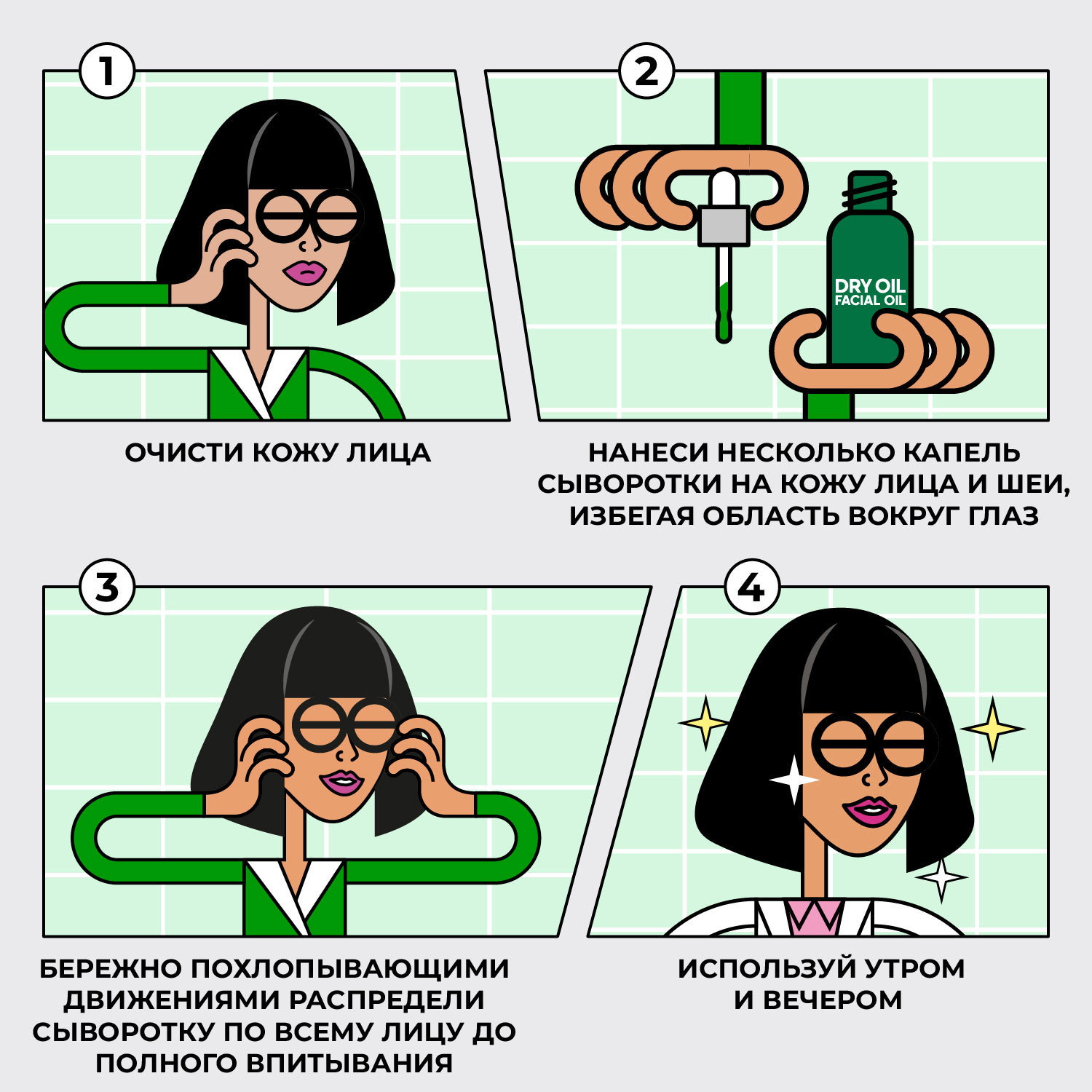 1

ОЧИСТИ КОЖУ ЛИЦА

2

DRY OIL
FACIAL OIL

НАНЕСИ НЕСКОЛЬКО КАПЕЛЬ СЫВОРОТКИ НА КОЖУ ЛИЦА И ШЕИ, ИЗБЕГАЯ ОБЛАСТЬ ВОКРУГ ГЛАЗ

3

БЕРЕЖНО ПОХЛОПЫВАЮЩИМИ ДВИЖЕНИЯМИ РАСПРЕДЕЛИ СЫВОРОТКУ ПО ВСЕМУ ЛИЦУ ДО ПОЛНОГО ВПИТЫВАНИЯ

4

ИСПОЛЬЗУЙ УТРОМ И ВЕЧЕРОМ