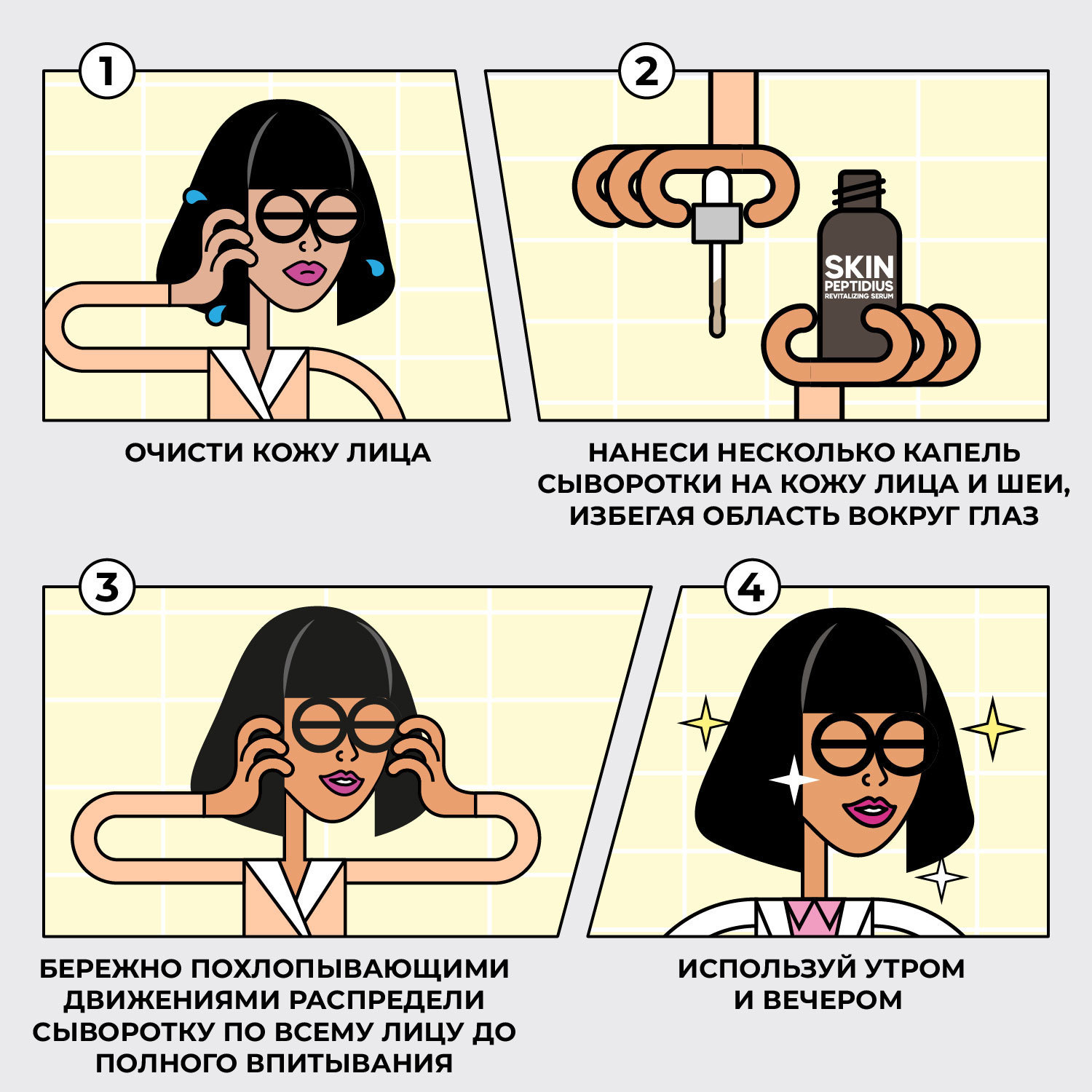 1

ОЧИСТИ КОЖУ ЛИЦА

2

SKIN
PEPTIDIUS
REVITALIZING SERUM

НАНЕСИ НЕСКОЛЬКО КАПЕЛЬ СЫВОРОТКИ НА КОЖУ ЛИЦА И ШЕИ, ИЗБЕГАЯ ОБЛАСТЬ ВОКРУГ ГЛАЗ

3

БЕРЕЖНО ПОХЛОПЫВАЮЩИМИ ДВИЖЕНИЯМИ РАСПРЕДЕЛИ СЫВОРОТКУ ПО ВСЕМУ ЛИЦУ ДО ПОЛНОГО ВПИТЫВАНИЯ

4

ИСПОЛЬЗУЙ УТРОМ И ВЕЧЕРОМ