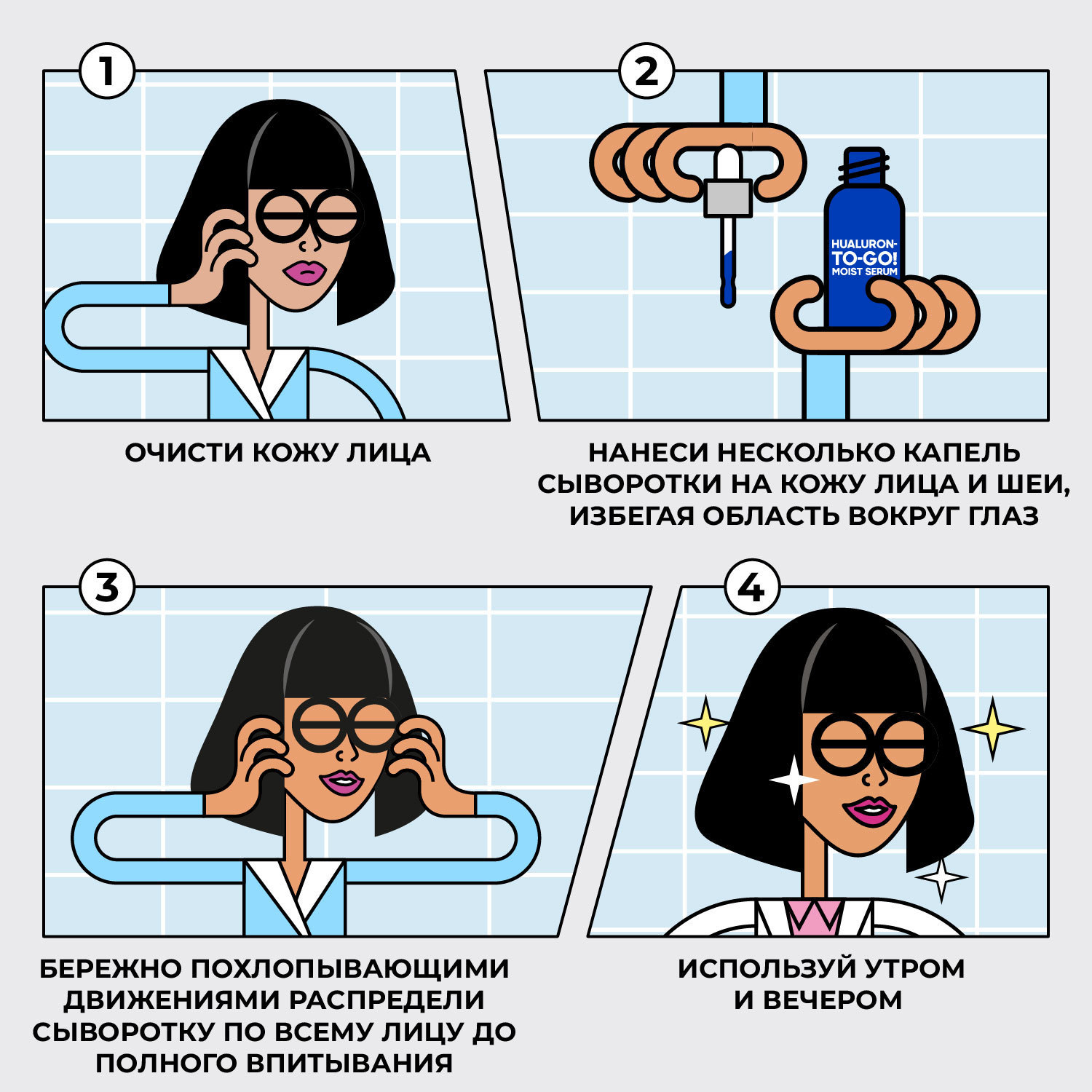 1

ОЧИСТИ КОЖУ ЛИЦА

2

HUALURON-TO-GO! MOIST SERUM

НАНЕСИ НЕСКОЛЬКО КАПЕЛЬ СЫВОРОТКИ НА КОЖУ ЛИЦА И ШЕИ, ИЗБЕГАЯ ОБЛАСТЬ ВОКРУГ ГЛАЗ

3

БЕРЕЖНО ПОХЛОПЫВАЮЩИМИ ДВИЖЕНИЯМИ РАСПРЕДЕЛИ СЫВОРОТКУ ПО ВСЕМУ ЛИЦУ ДО ПОЛНОГО ВПИТЫВАНИЯ

4

ИСПОЛЬЗУЙ УТРОМ И ВЕЧЕРОМ