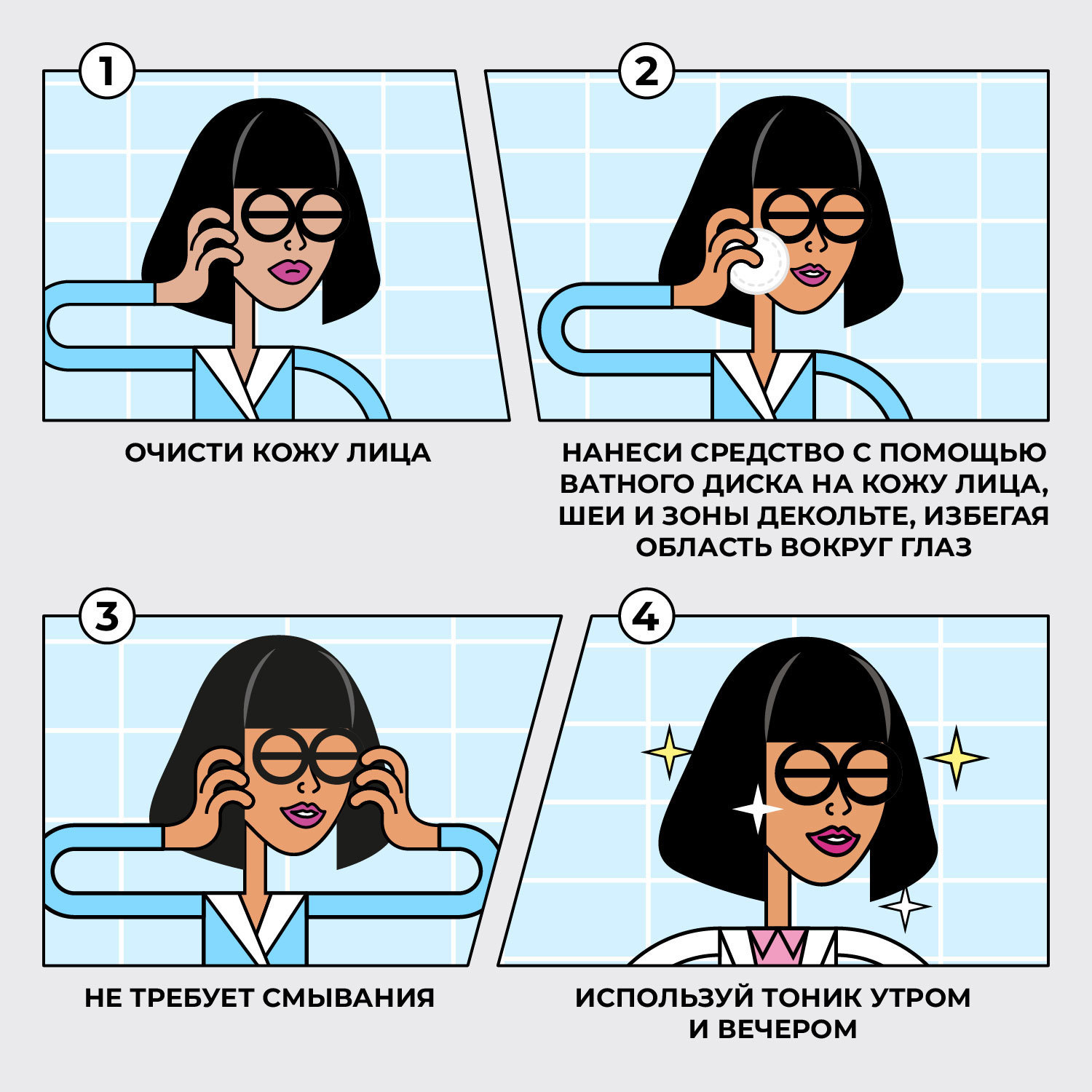 1

ОЧИСТИ КОЖУ ЛИЦА

2

НАНЕСИ СРЕДСТВО С ПОМОЩЬЮ ВАТНОГО ДИСКА НА КОЖУ ЛИЦА, ШЕИ И ЗОНЫ ДЕКОЛЬТЕ, ИЗБЕГАЯ ОБЛАСТЬ ВОКРУГ ГЛАЗ

3

НЕ ТРЕБУЕТ СМЫВАНИЯ

4

ИСПОЛЬЗУЙ ТОНИК УТРОМ И ВЕЧЕРОМ