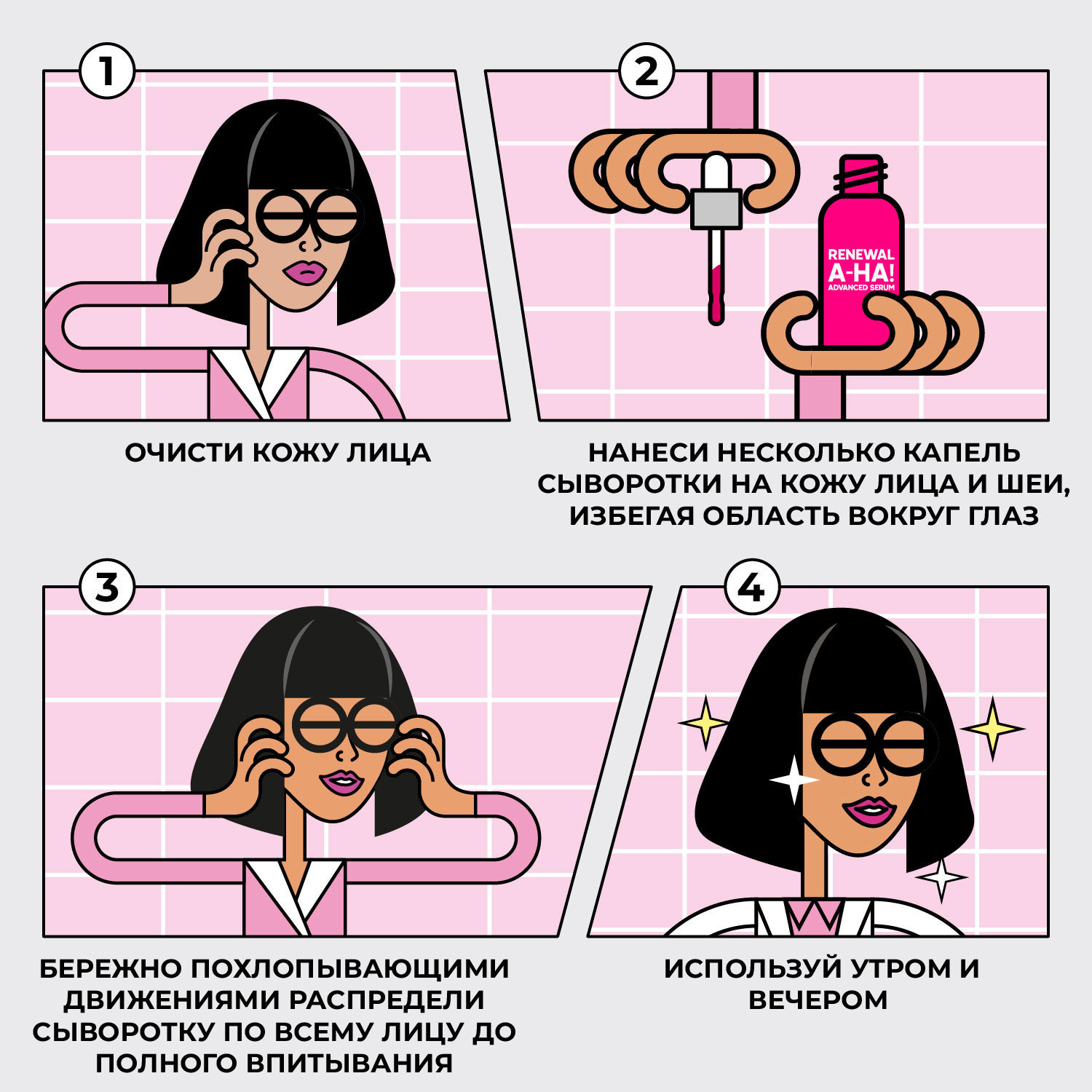 1

ОЧИСТИ КОЖУ ЛИЦА

2

RENEWAL
A-HA!
ADVANCED SERUM

НАНЕСИ НЕСКОЛЬКО КАПЕЛЬ СЫВОРОТКИ НА КОЖУ ЛИЦА И ШЕИ, ИЗБЕГАЯ ОБЛАСТЬ ВОКРУГ ГЛАЗ

3

БЕРЕЖНО ПОХЛОПЫВАЮЩИМИ ДВИЖЕНИЯМИ РАСПРЕДЕЛИ СЫВОРОТКУ ПО ВСЕМУ ЛИЦУ ДО ПОЛНОГО ВПИТЫВАНИЯ

4

ИСПОЛЬЗУЙ УТРОМ И ВЕЧЕРОМ