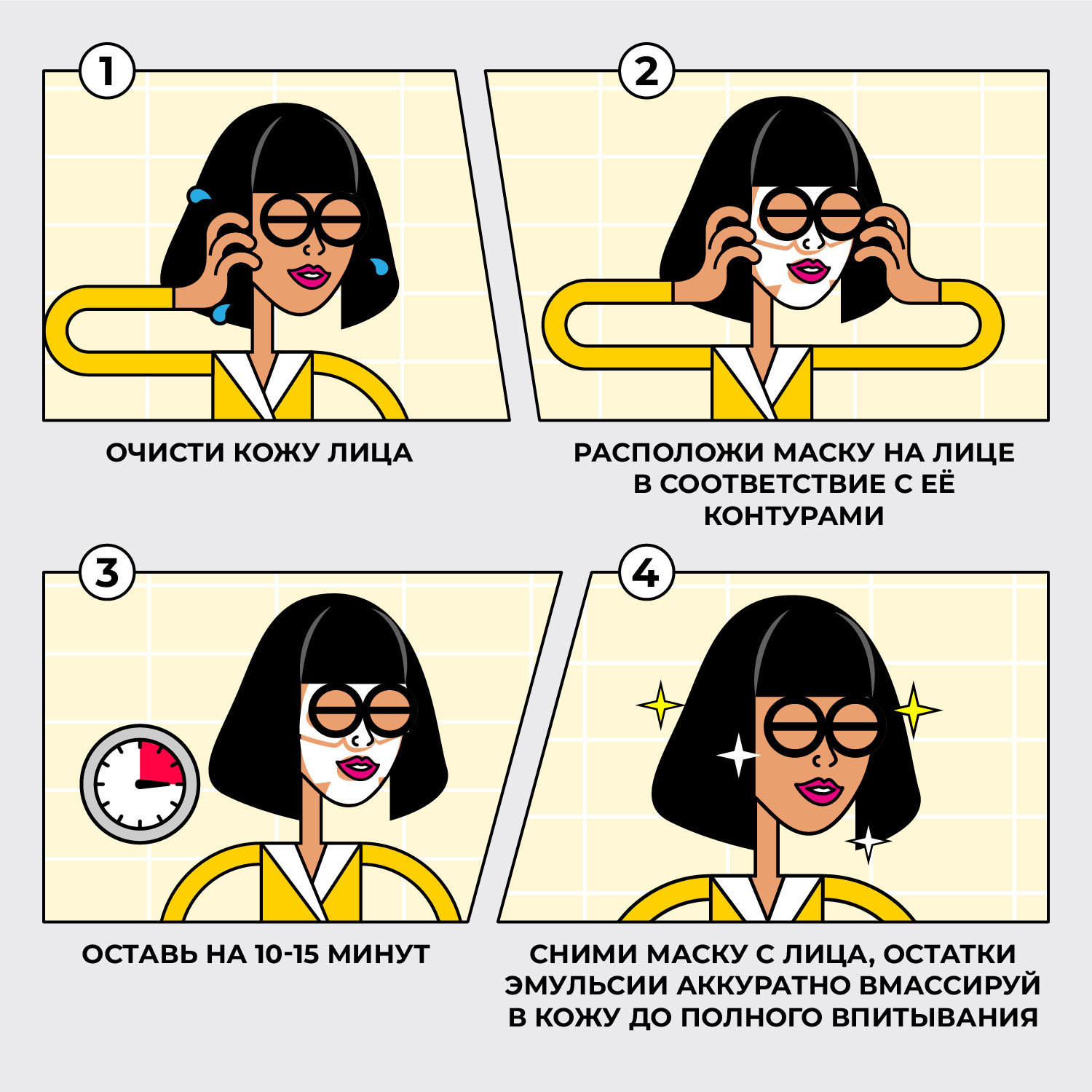 1

ОЧИСТИ КОЖУ ЛИЦА

2

РАСПОЛОЖИ МАСКУ НА ЛИЦЕ В СООТВЕТСТВИЕ С ЕЁ КОНТУРАМИ

3

ОСТАВЬ НА 10-15 МИНУТ

4

СНИМИ МАСКУ С ЛИЦА, ОСТАТКИ ЭМУЛЬСИИ АККУРАТНО ВМАССИРУЙ В КОЖУ ДО ПОЛНОГО ВПИТЫВАНИЯ