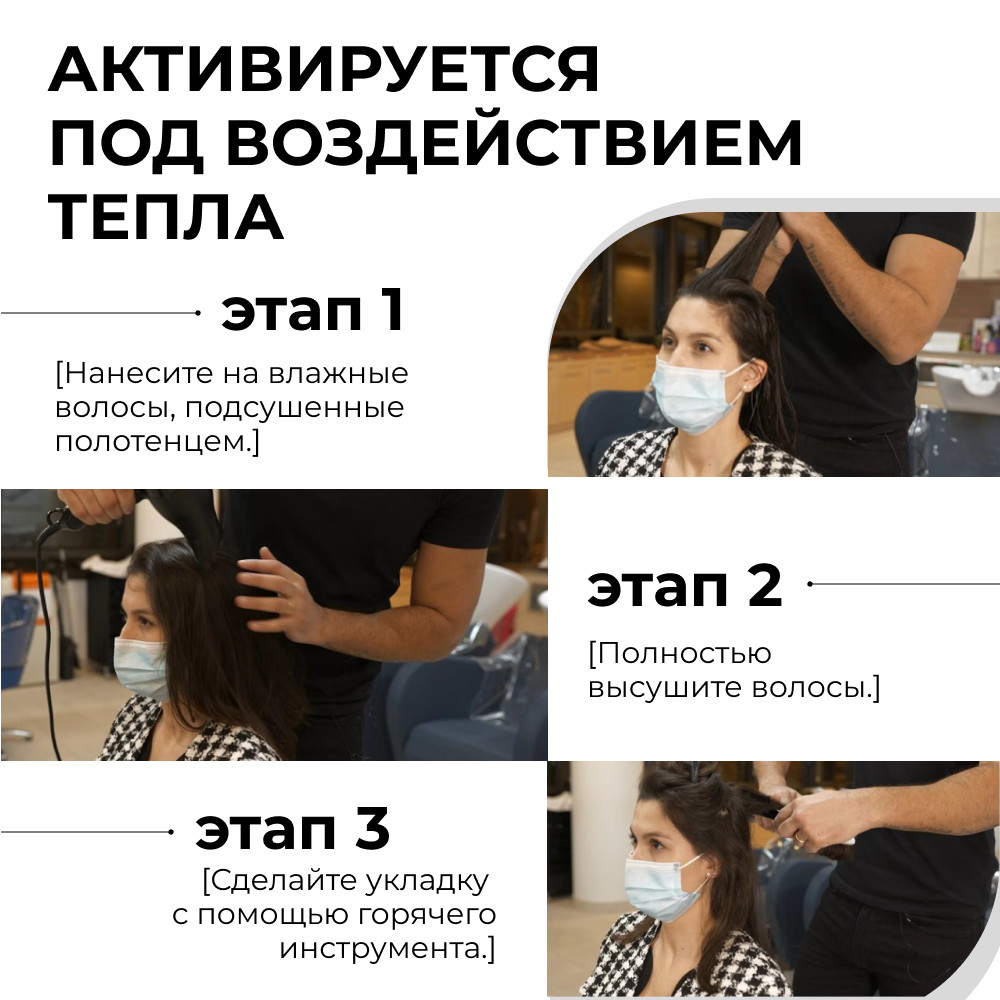 АКТИВИРУЕТСЯ ПОД ВОЗДЕЙСТВИЕМ ТЕПЛА

этап 1

[Нанесите на влажные волосы, подсушенные полотенцем.]

этап 2

[Полностью высушите волосы.]

этап 3

[Сделайте укладку с помощью горячего инструмента.]