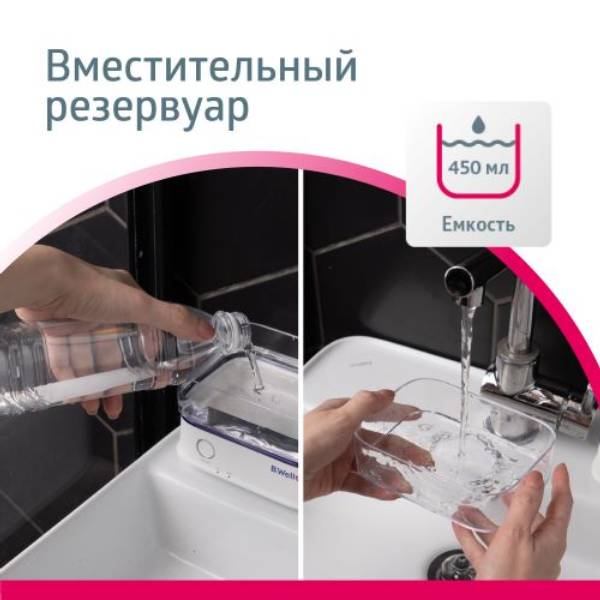 Вместительный резервуар

450 мл

Емкость

B.Well