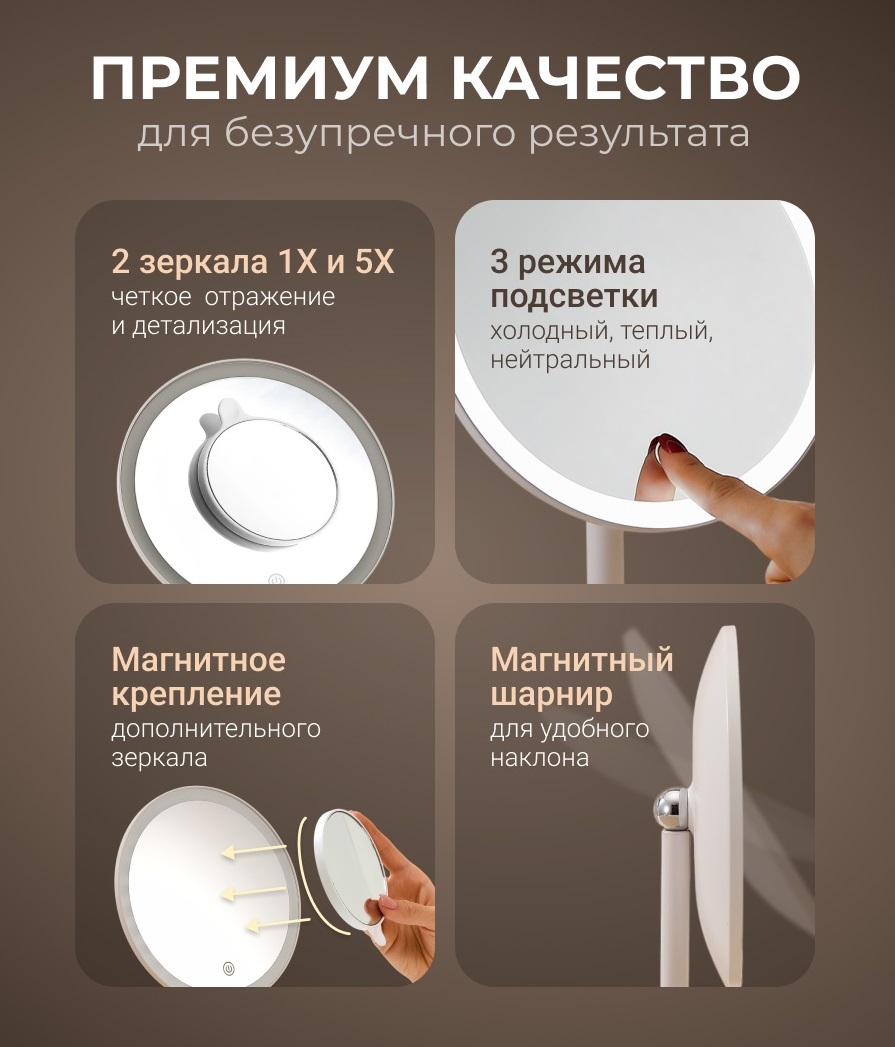 ПРЕМИУМ КАЧЕСТВО
для безупречного результата

2 зеркала 1X и 5X
четкое отражение и детализация

3 режима подсветки
холодный, теплый, нейтральный

Магнитное крепление
дополнительного зеркала

Магнитный шарнир
для удобного наклона