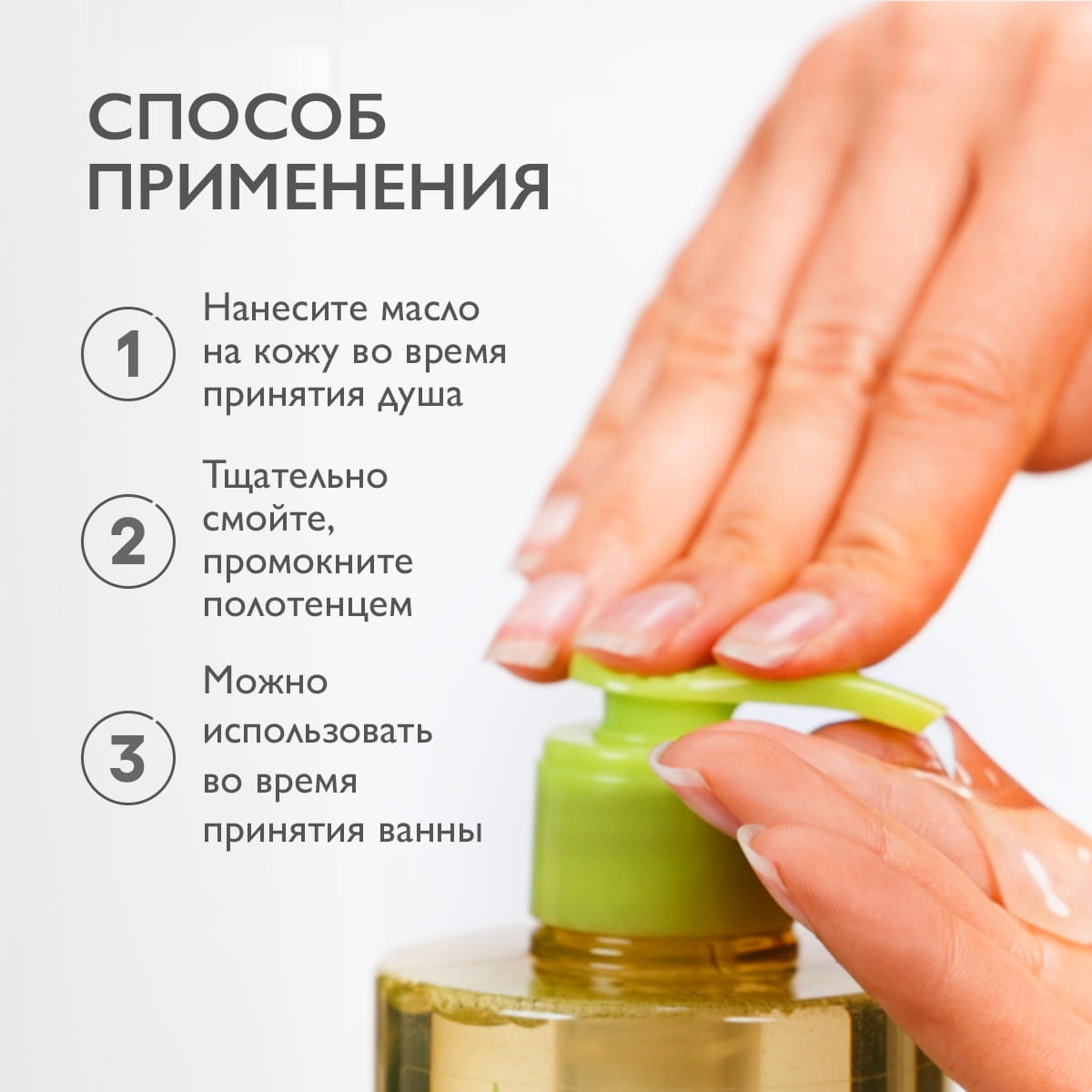 СПОСОБ ПРИМЕНЕНИЯ

1 Нанесите масло на кожу во время принятия душа

2 Тщательно смойте, промокните полотенцем

3 Можно использовать во время принятия ванны