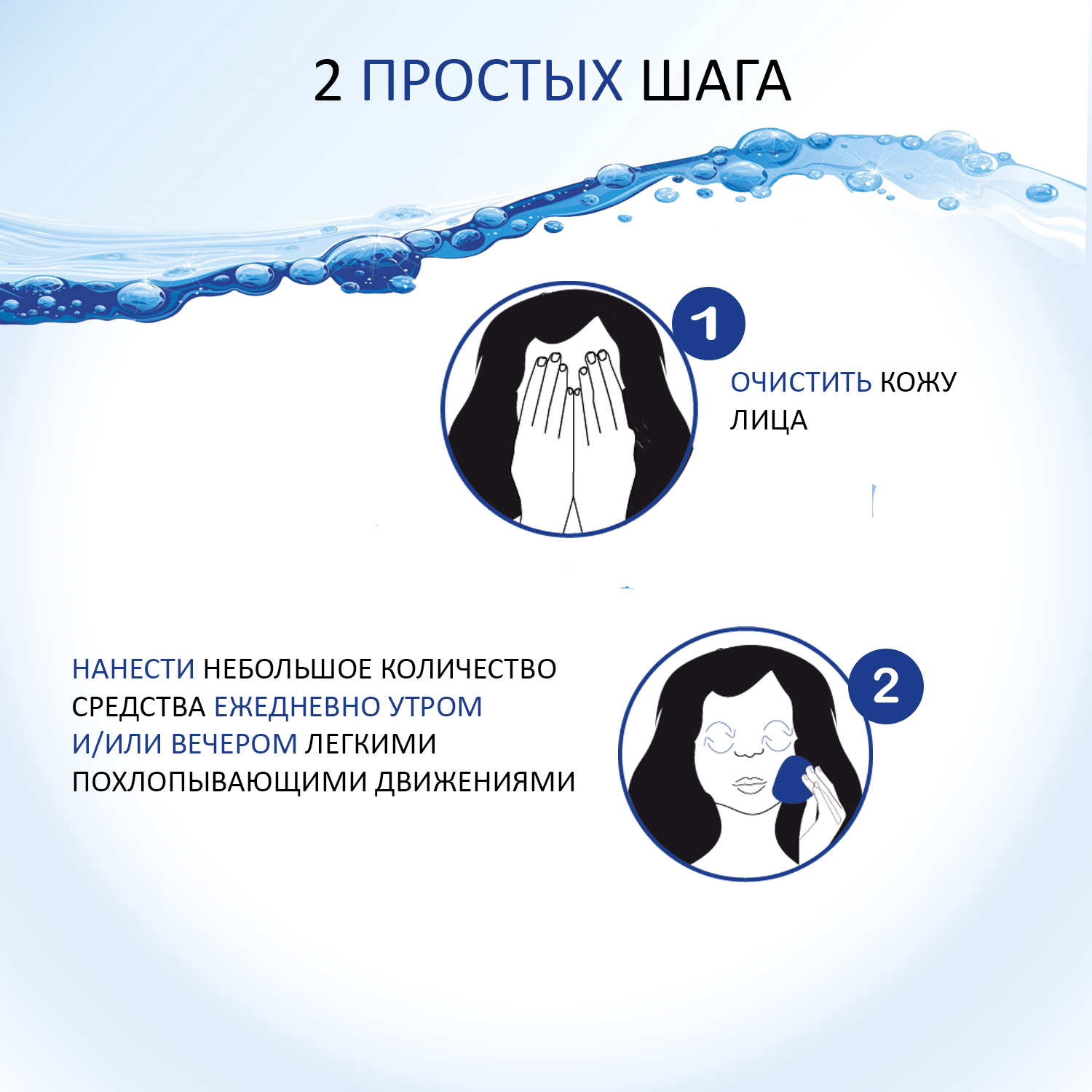 2 ПРОСТЫХ ШАГА

1

ОЧИСТИТЬ КОЖУ ЛИЦА

НАНЕСТИ НЕБОЛЬШОЕ КОЛИЧЕСТВО СРЕДСТВА ЕЖЕДНЕВНО УТРОМ И/ИЛИ ВЕЧЕРОМ ЛЕГКИМИ ПОХЛОПЫВАЮЩИМИ ДВИЖЕНИЯМИ

2