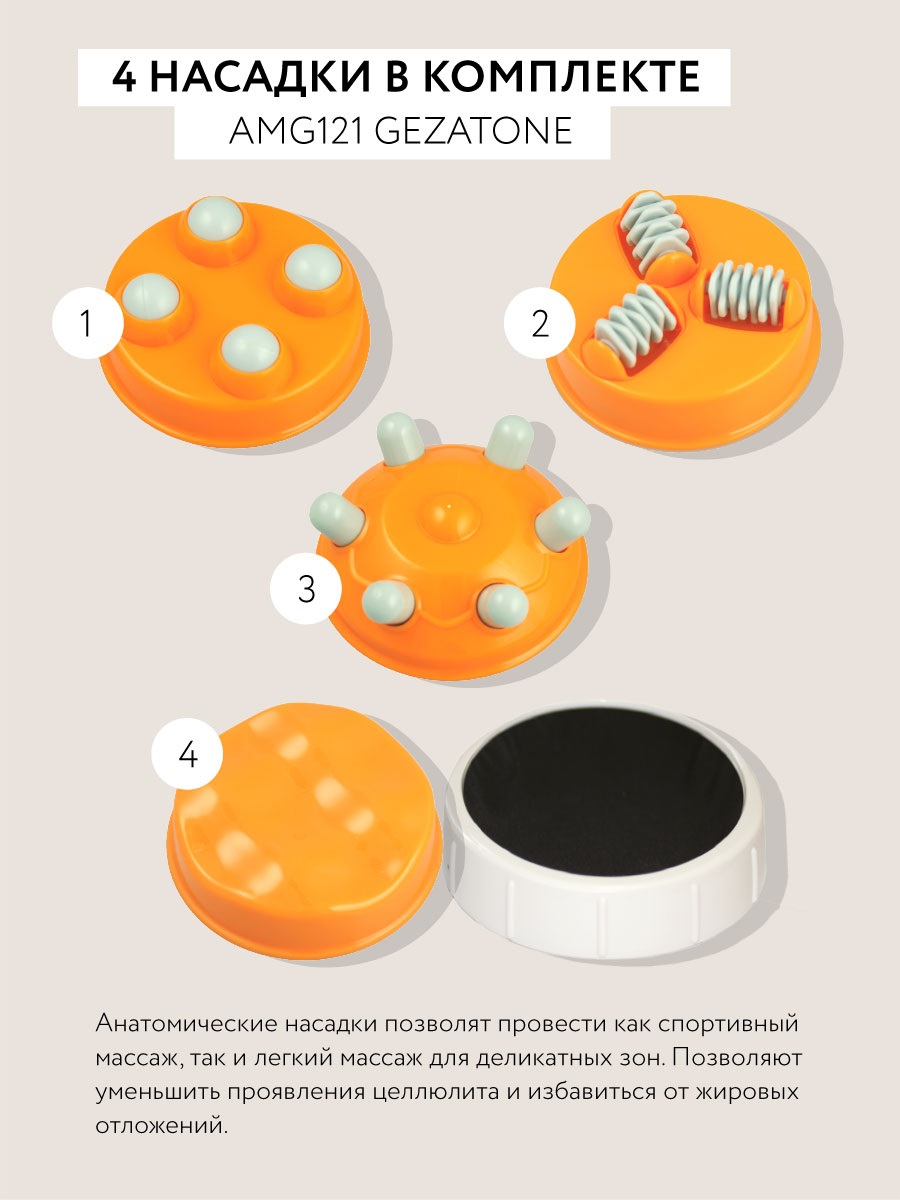 4 НАСАДКИ В КОМПЛЕКТЕ
AMG121 GEZATONE

1

2

3

4

Анатомические насадки позволят провести как спортивный массаж, так и легкий массаж для деликатных зон. Позволяют уменьшить проявления целлюлита и избавиться от жировых отложений.