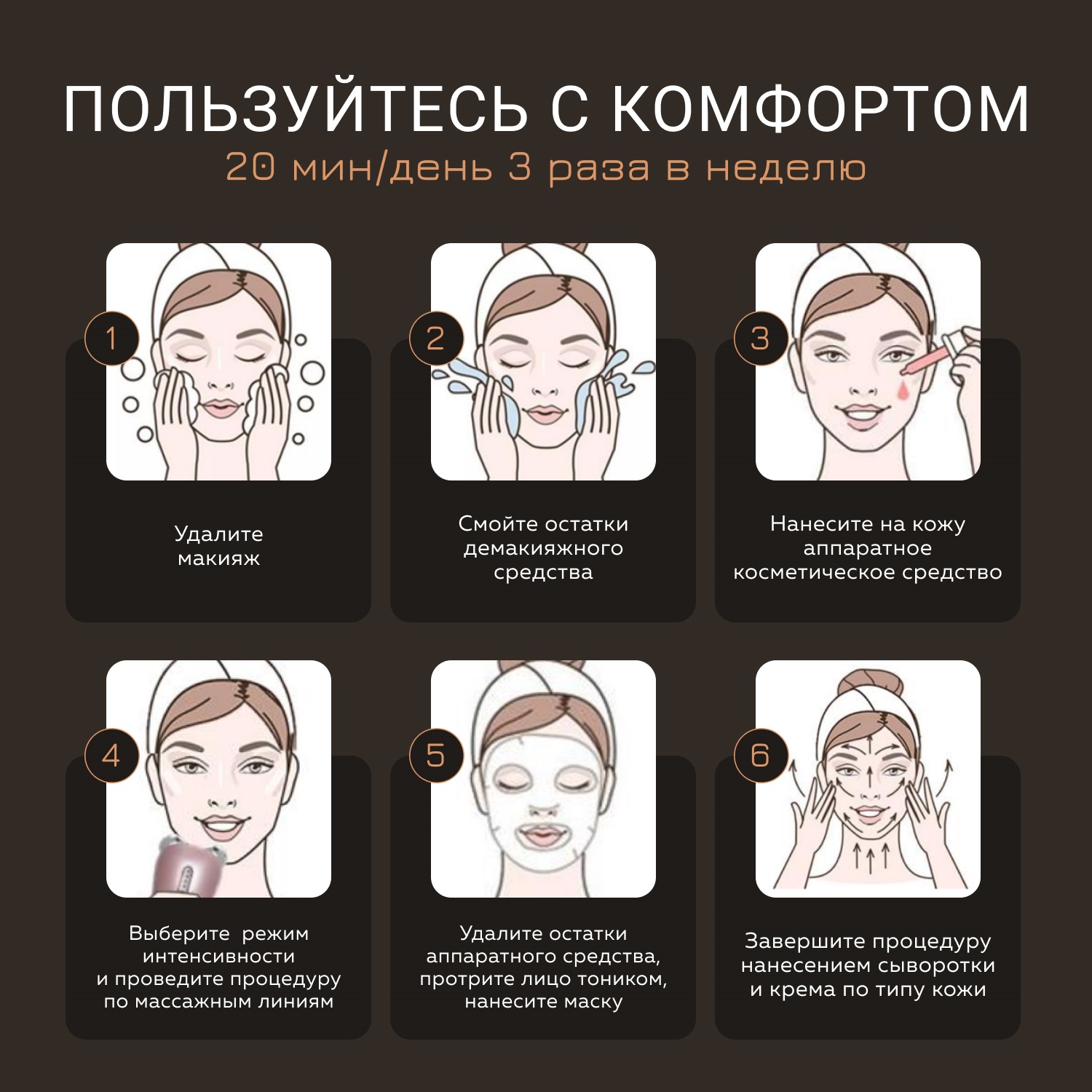 ПОЛЬЗУЙТЕСЬ С КОМФОРТОМ
20 мин/день 3 раза в неделю

1
Удалите макияж

2
Смойте остатки демакияжного средства

3
Нанесите на кожу аппаратное косметическое средство

4
Выберите режим интенсивности и проведите процедуру по массажным линиям

5
Удалите остатки аппаратного средства, протрите лицо тоником, нанесите маску

6
Завершите процедуру нанесением сыворотки и крема по типу кожи