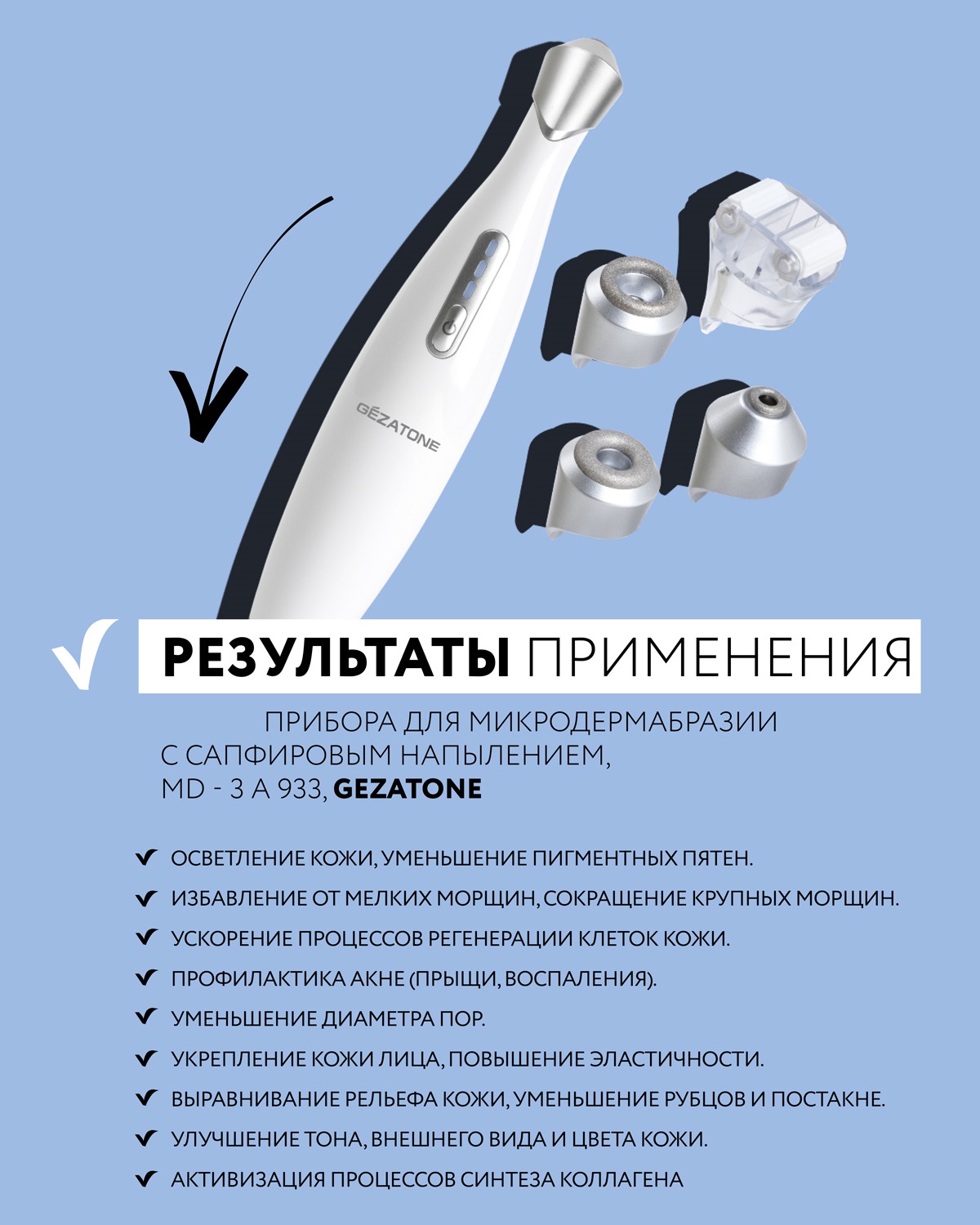 GEZATONE

РЕЗУЛЬТАТЫ ПРИМЕНЕНИЯ

ПРИБОРА ДЛЯ МИКРОДЕРМАБРАЗИИ С САПФИРОВЫМ НАПЫЛЕНИЕМ, MD - 3 A 933, GEZATONE

ОСВЕТЛЕНИЕ КОЖИ, УМЕНЬШЕНИЕ ПИГМЕНТНЫХ ПЯТЕН.

ИЗБАВЛЕНИЕ ОТ МЕЛКИХ МОРЩИН, СОКРАЩЕНИЕ КРУПНЫХ МОРЩИН.

УСКОРЕНИЕ ПРОЦЕССОВ РЕГЕНЕРАЦИИ КЛЕТОК КОЖИ.

ПРОФИЛАКТИКА АКНЕ (ПРЫЩИ, ВОСПАЛЕНИЯ).

УМЕНЬШЕНИЕ ДИАМЕТРА ПОР.

УКРЕПЛЕНИЕ КОЖИ ЛИЦА, ПОВЫШЕНИЕ ЭЛАСТИЧНОСТИ.

ВЫРАВНИВАНИЕ РЕЛЬЕФА КОЖИ, УМЕНЬШЕНИЕ РУБЦОВ И ПОСТАКНЕ.

УЛУЧШЕНИЕ ТОНА, ВНЕШНЕГО ВИДА И ЦВЕТА КОЖИ.

АКТИВИЗАЦИЯ ПРОЦЕССОВ СИНТЕЗА КОЛЛАГЕНА