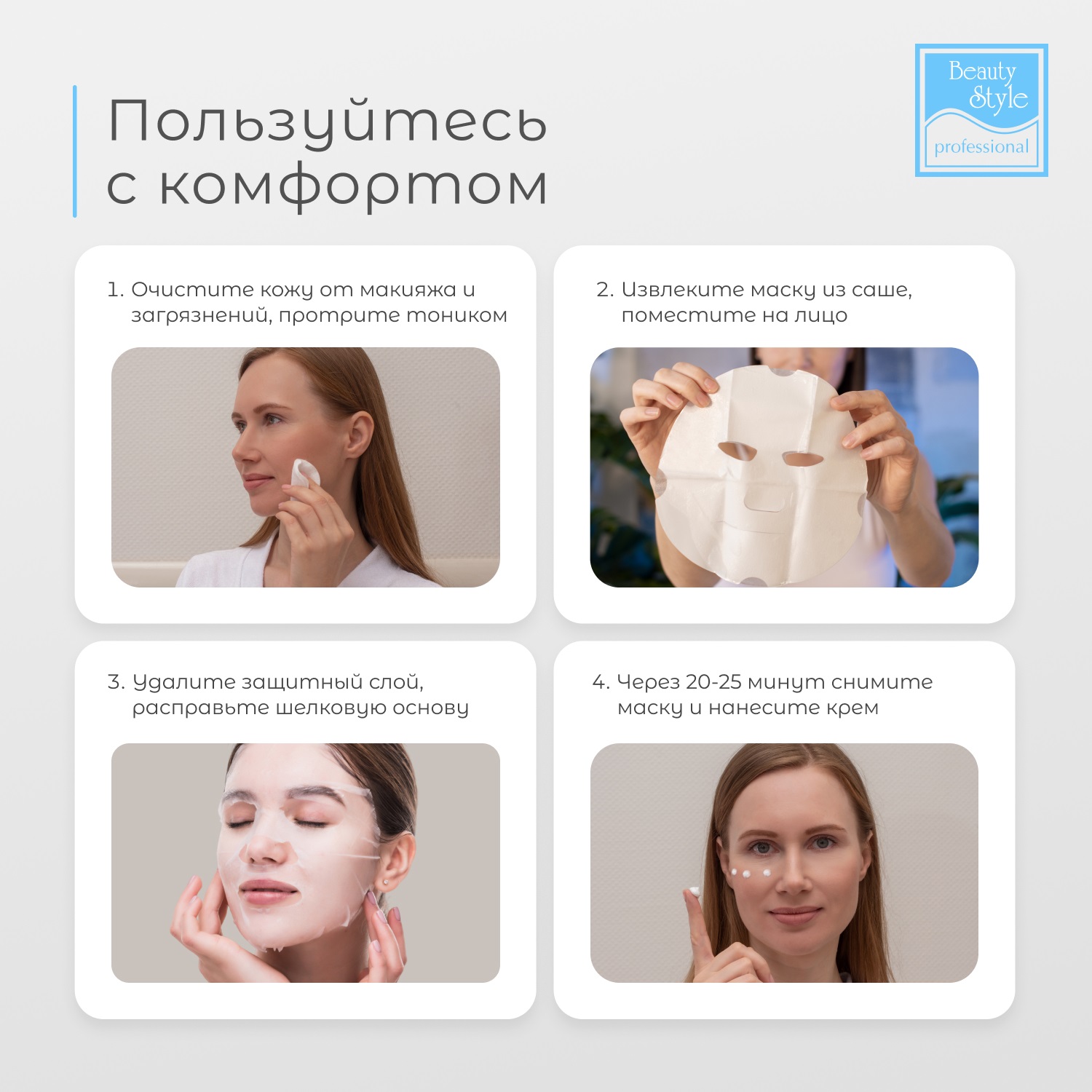 Пользуйтесь с комфортом

Beauty Style professional

1. Очистите кожу от макияжа и загрязнений, протрите тоником

2. Извлеките маску из саше, поместите на лицо

3. Удалите защитный слой, расправьте шелковую основу

4. Через 20-25 минут снимите маску и нанесите крем