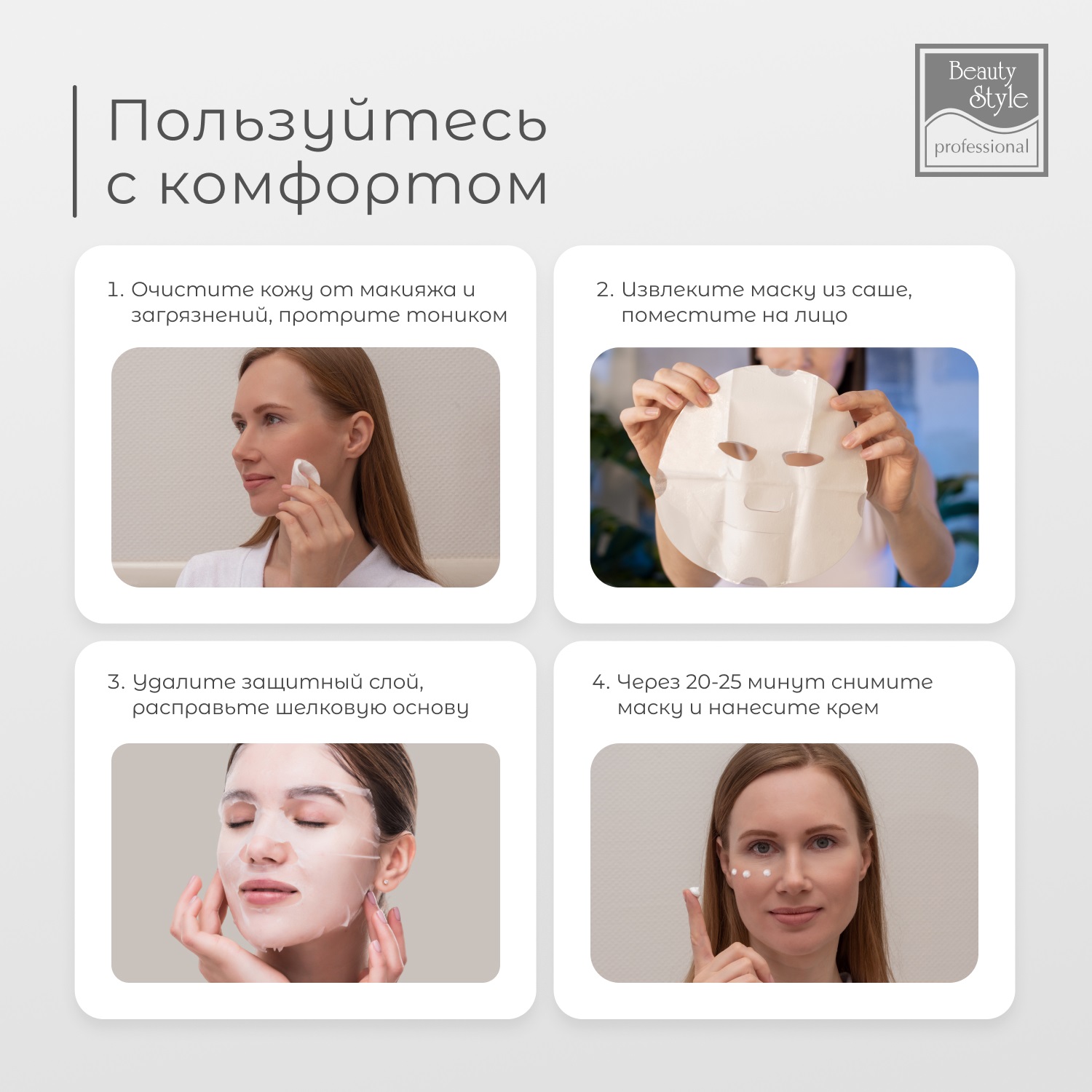 Пользуйтесь с комфортом

Beauty Style professional

1. Очистите кожу от макияжа и загрязнений, протрите тоником

2. Извлеките маску из саше, поместите на лицо

3. Удалите защитный слой, расправьте шелковую основу

4. Через 20-25 минут снимите маску и нанесите крем