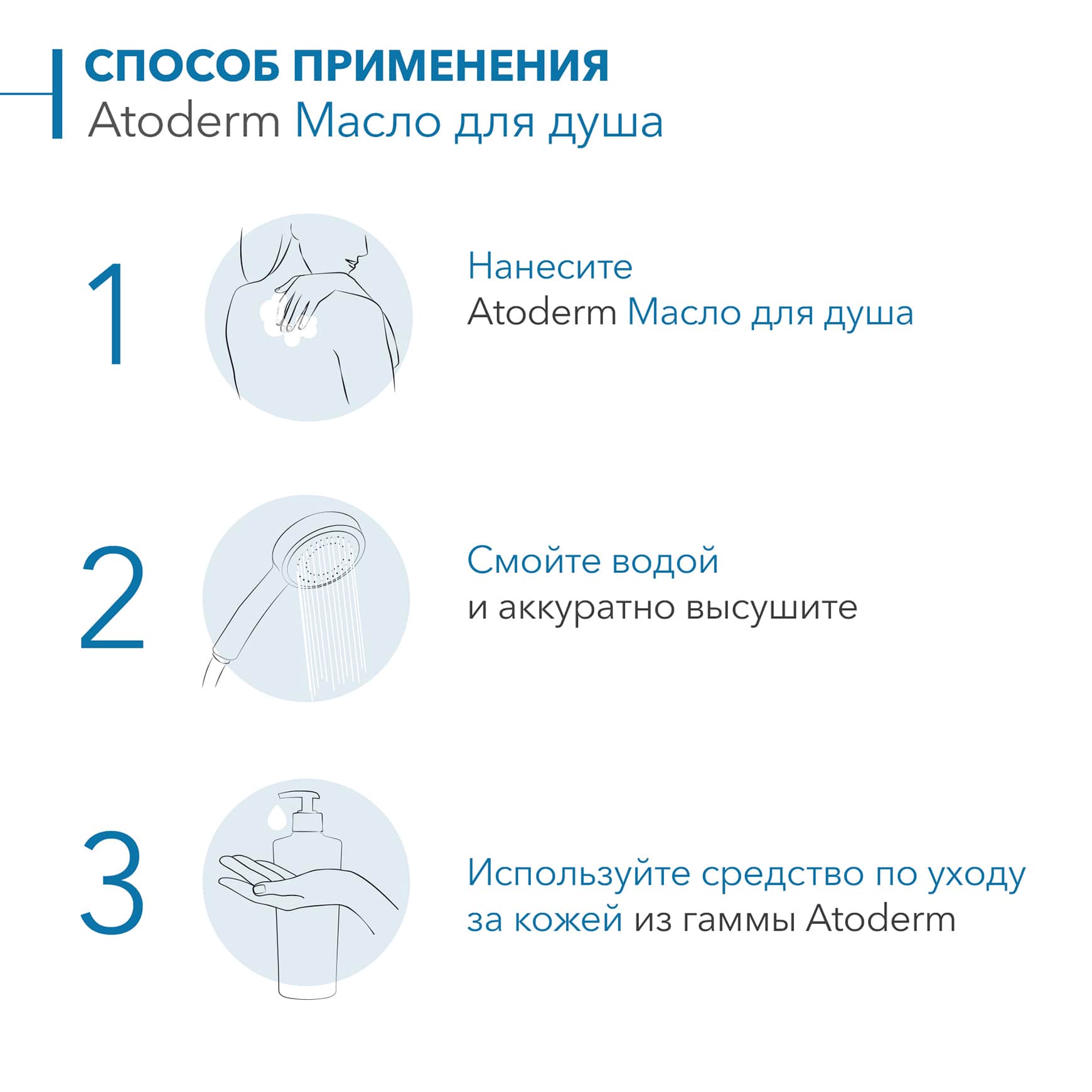 СПОСОБ ПРИМЕНЕНИЯ
Atoderm Масло для душа

1

Нанесите
Atoderm Масло для душа

2

Смойте водой
и аккуратно высушите

3

Используйте средство по уходу
за кожей из гаммы Atoderm