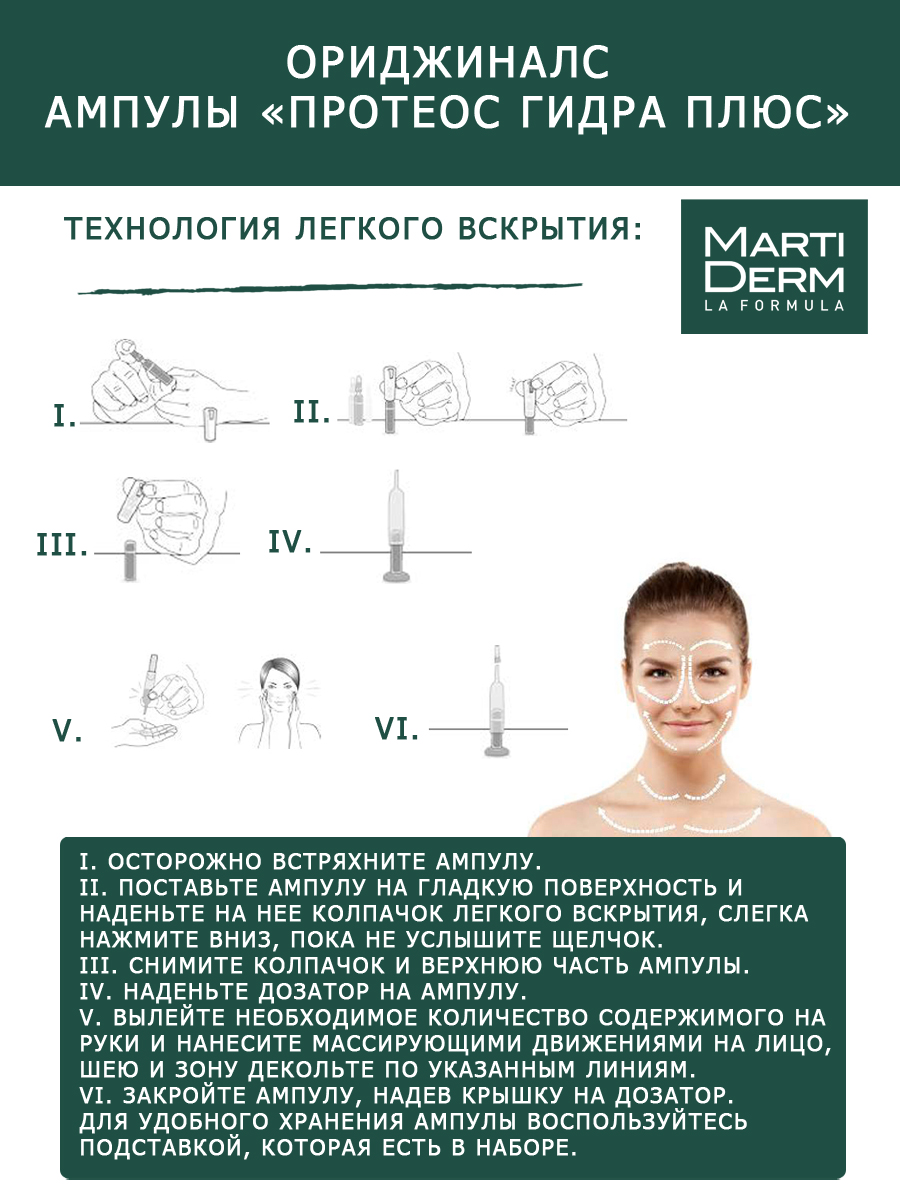 ОРИДЖИНАЛС
АМПУЛЫ «ПРОТЕОС ГИДРА ПЛЮС»

ТЕХНОЛОГИЯ ЛЕГКОГО ВСКРЫТИЯ:

MARTI DERM
LA FORMULA

I.

II.

III.

IV.

V.

VI.

I. ОСТОРОЖНО ВСТРЯХНИТЕ АМПУЛУ.
II. ПОСТАВЬТЕ АМПУЛУ НА ГЛАДКУЮ ПОВЕРХНОСТЬ И НАДЕНЬТЕ НА НЕЕ КОЛПАЧОК ЛЕГКОГО ВСКРЫТИЯ, СЛЕГКА НАЖМИТЕ ВНИЗ, ПОКА НЕ УСЛЫШИТЕ ЩЕЛЧОК.
III. СНИМИТЕ КОЛПАЧОК И ВЕРХНЮЮ ЧАСТЬ АМПУЛЫ.
IV. НАДЕНЬТЕ ДОЗАТОР НА АМПУЛУ.
V. ВЫЛЕЙТЕ НЕОБХОДИМОЕ КОЛИЧЕСТВО СОДЕРЖИМОГО НА РУКИ И НАНЕСИТЕ МАССИРУЮЩИМИ ДВИЖЕНИЯМИ НА ЛИЦО, ШЕЮ И ЗОНУ ДЕКОЛЬТЕ ПО УКАЗАННЫМ ЛИНИЯМ.
VI. ЗАКРОЙТЕ АМПУЛУ, НАДЕВ КРЫШКУ НА ДОЗАТОР.
ДЛЯ УДОБНОГО ХРАНЕНИЯ АМПУЛЫ ВОСПОЛЬЗУЙТЕСЬ ПОДСТАВКОЙ, КОТОРАЯ ЕСТЬ В НАБОРЕ.