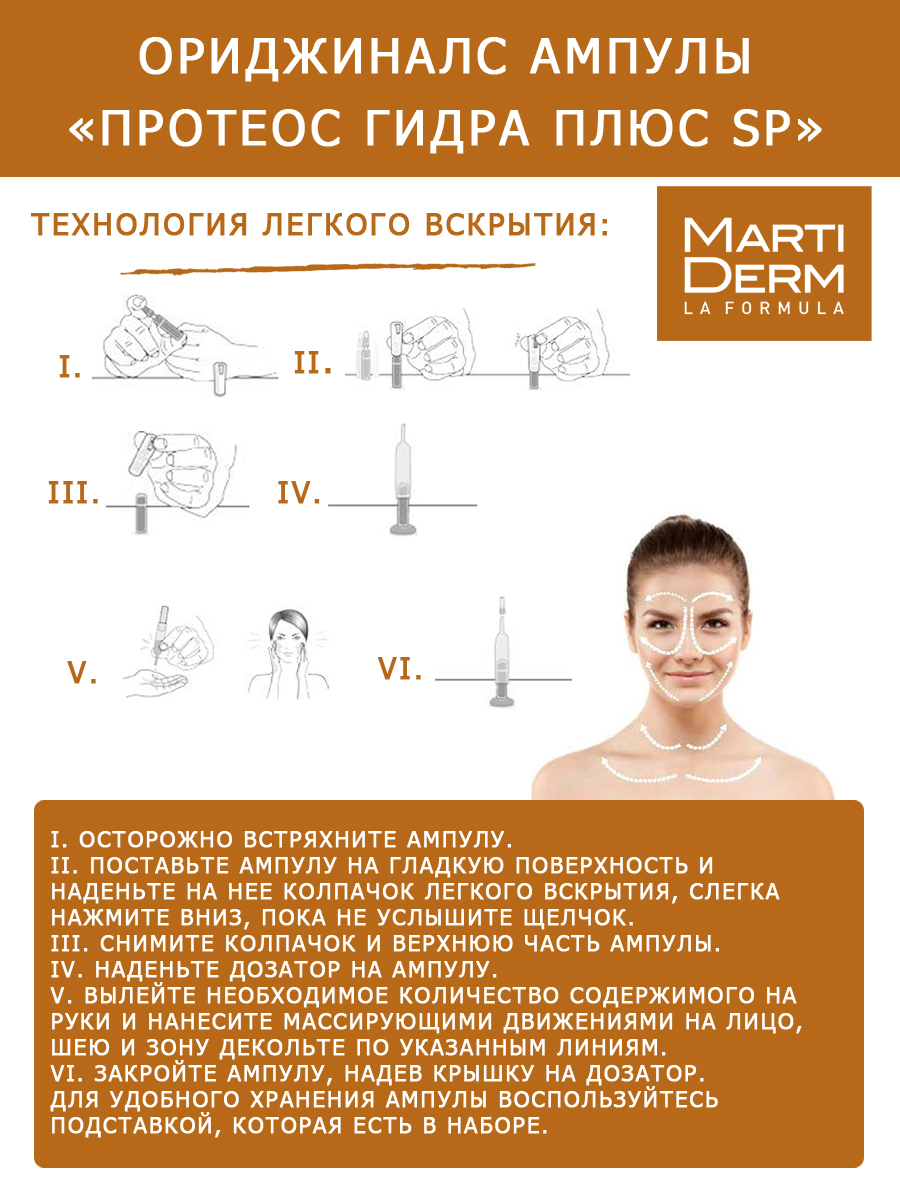 ОРИДЖИНАЛС АМПУЛЫ «ПРОТЕОС ГИДРА ПЛЮС SP»

ТЕХНОЛОГИЯ ЛЕГКОГО ВСКРЫТИЯ:

MARTI DERM
LA FORMULA

I.
II.
III.
IV.
V.
VI.

I. ОСТОРОЖНО ВСТРЯХНИТЕ АМПУЛУ.
II. ПОСТАВЬТЕ АМПУЛУ НА ГЛАДКУЮ ПОВЕРХНОСТЬ И НАДЕНЬТЕ НА НЕЕ КОЛПАЧОК ЛЕГКОГО ВСКРЫТИЯ, СЛЕГКА НАЖМИТЕ ВНИЗ, ПОКА НЕ УСЛЫШИТЕ ЩЕЛЧОК.
III. СНИМИТЕ КОЛПАЧОК И ВЕРХНЮЮ ЧАСТЬ АМПУЛЫ.
IV. НАДЕНЬТЕ ДОЗАТОР НА АМПУЛУ.
V. ВЫЛЕЙТЕ НЕОБХОДИМОЕ КОЛИЧЕСТВО СОДЕРЖИМОГО НА РУКИ И НАНЕСИТЕ МАССИРУЮЩИМИ ДВИЖЕНИЯМИ НА ЛИЦО, ШЕЮ И ЗОНУ ДЕКОЛЬТЕ ПО УКАЗАННЫМ ЛИНИЯМ.
VI. ЗАКРОЙТЕ АМПУЛУ, НАДЕВ КРЫШКУ НА ДОЗАТОР. ДЛЯ УДОБНОГО ХРАНЕНИЯ АМПУЛЫ ВОСПОЛЬЗУЙТЕСЬ ПОДСТАВКОЙ, КОТОРАЯ ЕСТЬ В НАБОРЕ.