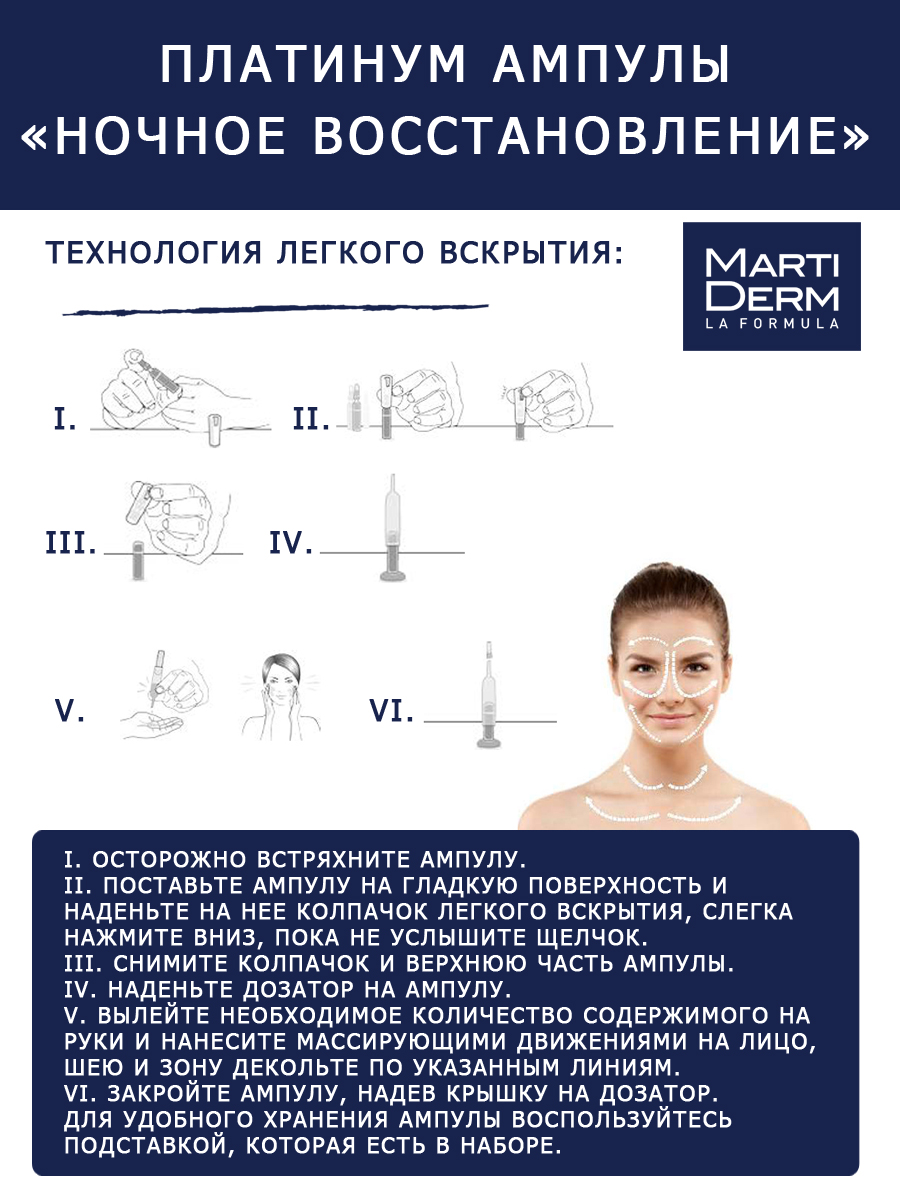 ПЛАТИНУМ АМПУЛЫ «НОЧНОЕ ВОССТАНОВЛЕНИЕ»

ТЕХНОЛОГИЯ ЛЕГКОГО ВСКРЫТИЯ:

MARTI DERM LA FORMULA

I.

II.

III.

IV.

V.

VI.

I. ОСТОРОЖНО ВСТРЯХНИТЕ АМПУЛУ.
II. ПОСТАВЬТЕ АМПУЛУ НА ГЛАДКУЮ ПОВЕРХНОСТЬ И НАДЕНЬТЕ НА НЕЕ КОЛПАЧОК ЛЕГКОГО ВСКРЫТИЯ, СЛЕГКА НАЖМИТЕ ВНИЗ, ПОКА НЕ УСЛЫШИТЕ ЩЕЛЧОК.
III. СНИМИТЕ КОЛПАЧОК И ВЕРХНЮЮ ЧАСТЬ АМПУЛЫ.
IV. НАДЕНЬТЕ ДОЗАТОР НА АМПУЛУ.
V. ВЫЛЕЙТЕ НЕОБХОДИМОЕ КОЛИЧЕСТВО СОДЕРЖИМОГО НА РУКИ И НАНЕСИТЕ МАССИРУЮЩИМИ ДВИЖЕНИЯМИ НА ЛИЦО, ШЕЮ И ЗОНУ ДЕКОЛЬТЕ ПО УКАЗАННЫМ ЛИНИЯМ.
VI. ЗАКРОЙТЕ АМПУЛУ, НАДЕВ КРЫШКУ НА ДОЗАТОР.
ДЛЯ УДОБНОГО ХРАНЕНИЯ АМПУЛЫ ВОСПОЛЬЗУЙТЕСЬ ПОДСТАВКОЙ, КОТОРАЯ ЕСТЬ В НАБОРЕ.