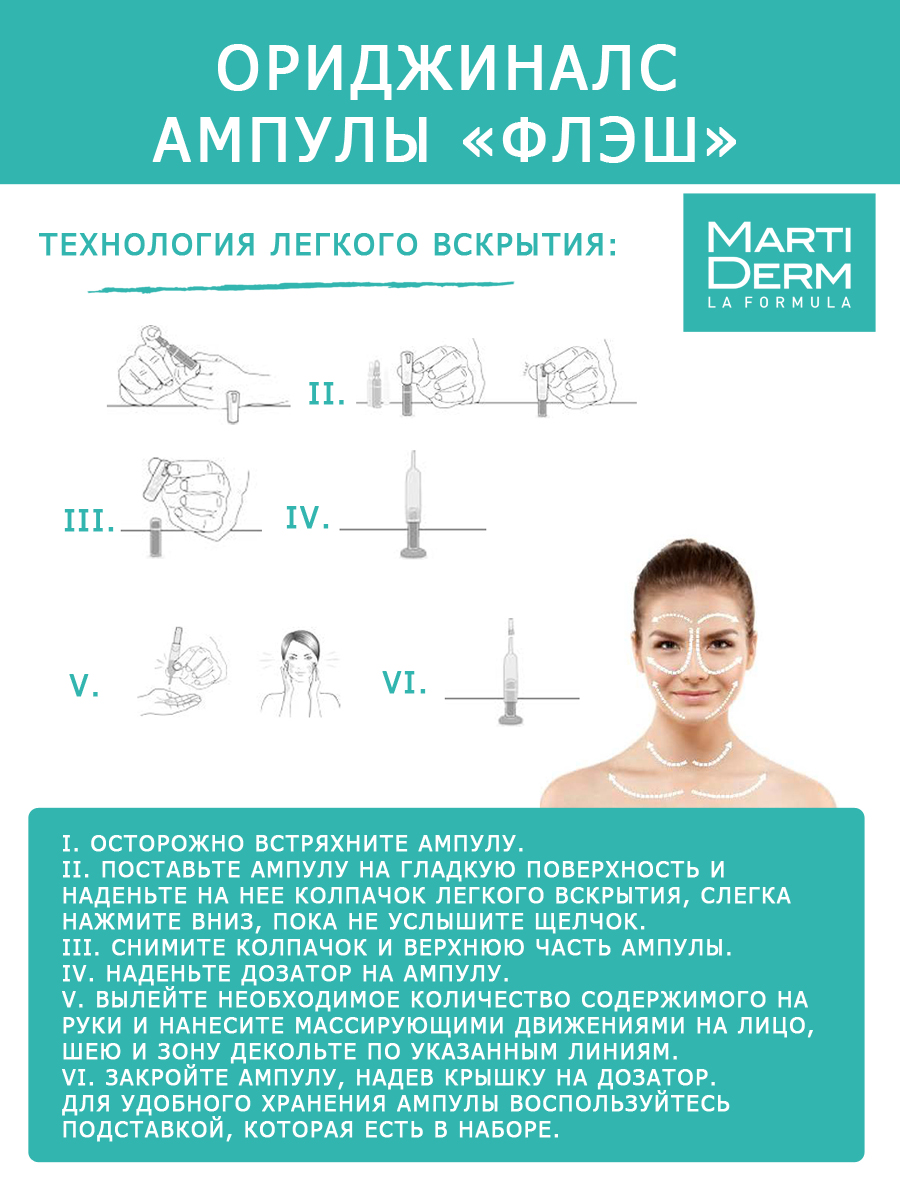 ОРИДЖИНАЛС АМПУЛЫ «ФЛЭШ»

ТЕХНОЛОГИЯ ЛЕГКОГО ВСКРЫТИЯ:

MARTI DERM
LA FORMULA

II.

III.

IV.

V.

VI.

I. ОСТОРОЖНО ВСТРЯХНИТЕ АМПУЛУ.
II. ПОСТАВЬТЕ АМПУЛУ НА ГЛАДКУЮ ПОВЕРХНОСТЬ И НАДЕНЬТЕ НА НЕЕ КОЛПАЧОК ЛЕГКОГО ВСКРЫТИЯ, СЛЕГКА НАЖМИТЕ ВНИЗ, ПОКА НЕ УСЛЫШИТЕ ЩЕЛЧОК.
III. СНИМИТЕ КОЛПАЧОК И ВЕРХНЮЮ ЧАСТЬ АМПУЛЫ.
IV. НАДЕНЬТЕ ДОЗАТОР НА АМПУЛУ.
V. ВЫЛЕЙТЕ НЕОБХОДИМОЕ КОЛИЧЕСТВО СОДЕРЖИМОГО НА РУКИ И НАНЕСИТЕ МАССИРУЮЩИМИ ДВИЖЕНИЯМИ НА ЛИЦО, ШЕЮ И ЗОНУ ДЕКОЛЬТЕ ПО УКАЗАННЫМ ЛИНИЯМ.
VI. ЗАКРОЙТЕ АМПУЛУ, НАДЕВ КРЫШКУ НА ДОЗАТОР. ДЛЯ УДОБНОГО ХРАНЕНИЯ АМПУЛЫ ВОСПОЛЬЗУЙТЕСЬ ПОДСТАВКОЙ, КОТОРАЯ ЕСТЬ В НАБОРЕ.