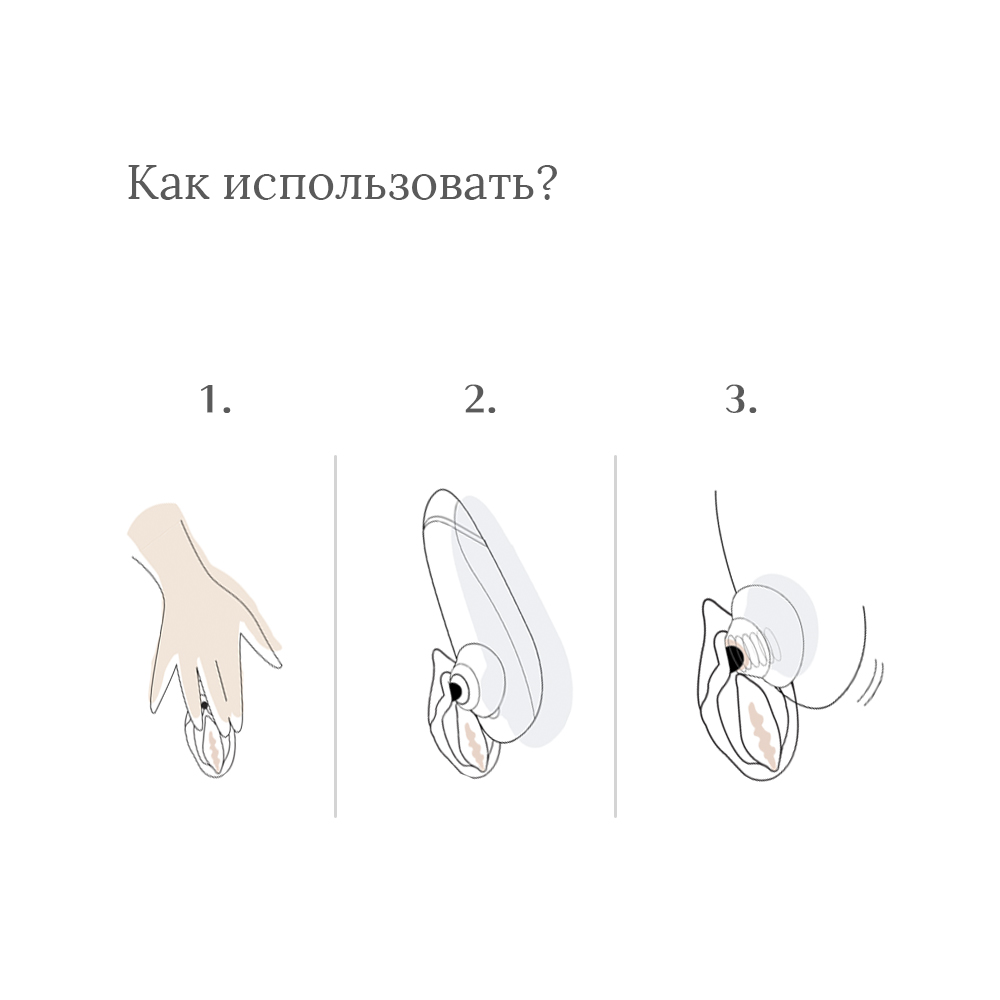 Как использовать?

1.

2.

3.