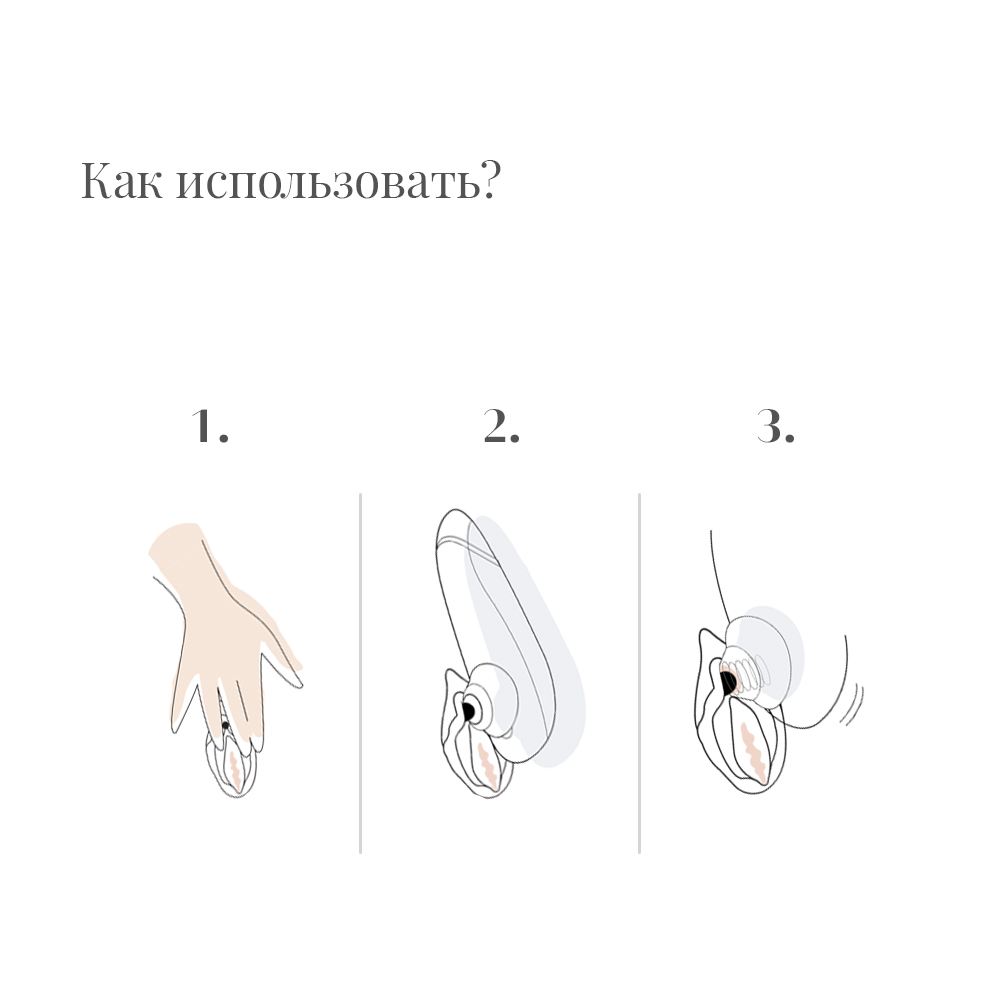 Как использовать?

1.

2.

3.